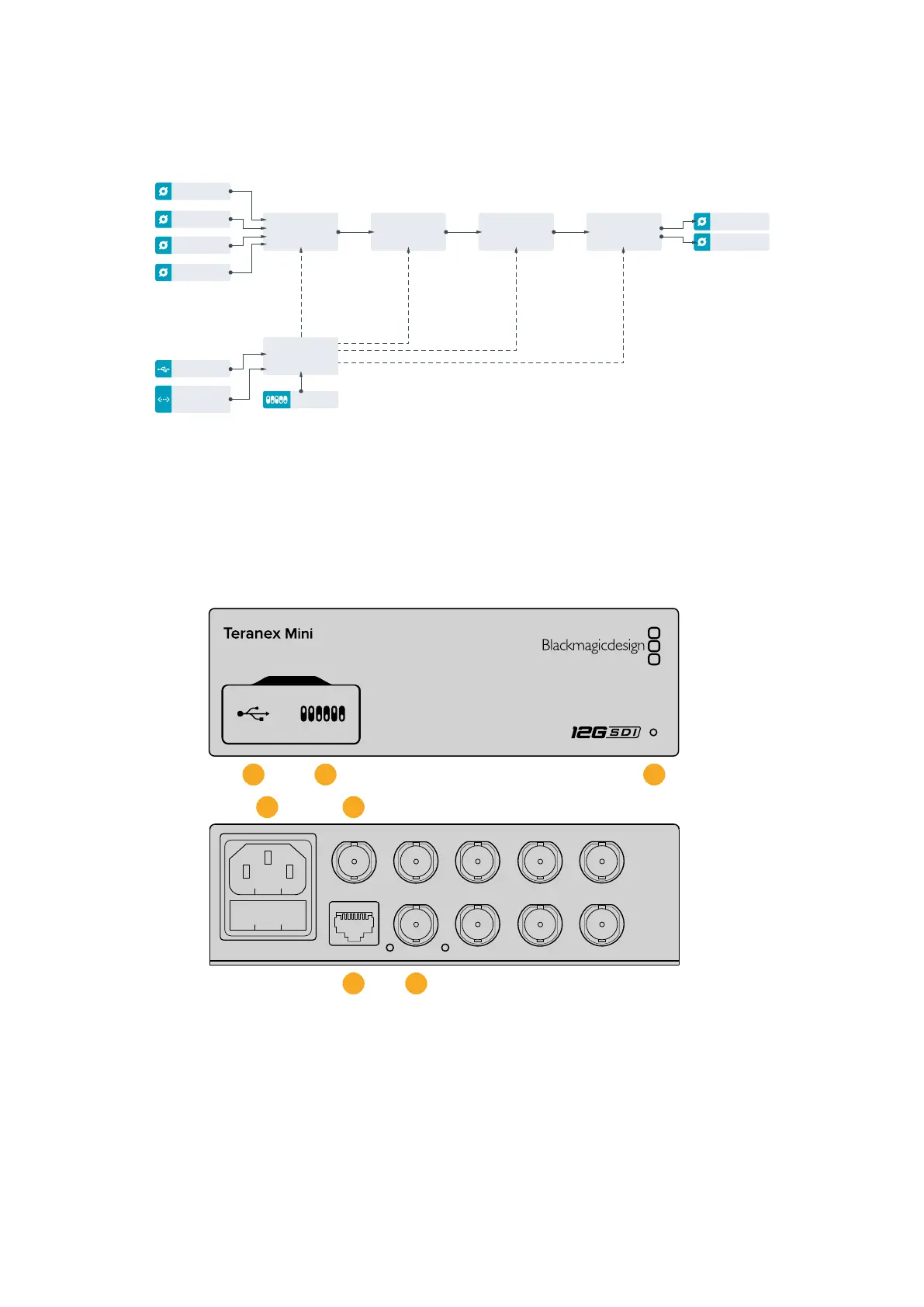 Teranex Mini

Blackmagicdesign

12G SDI