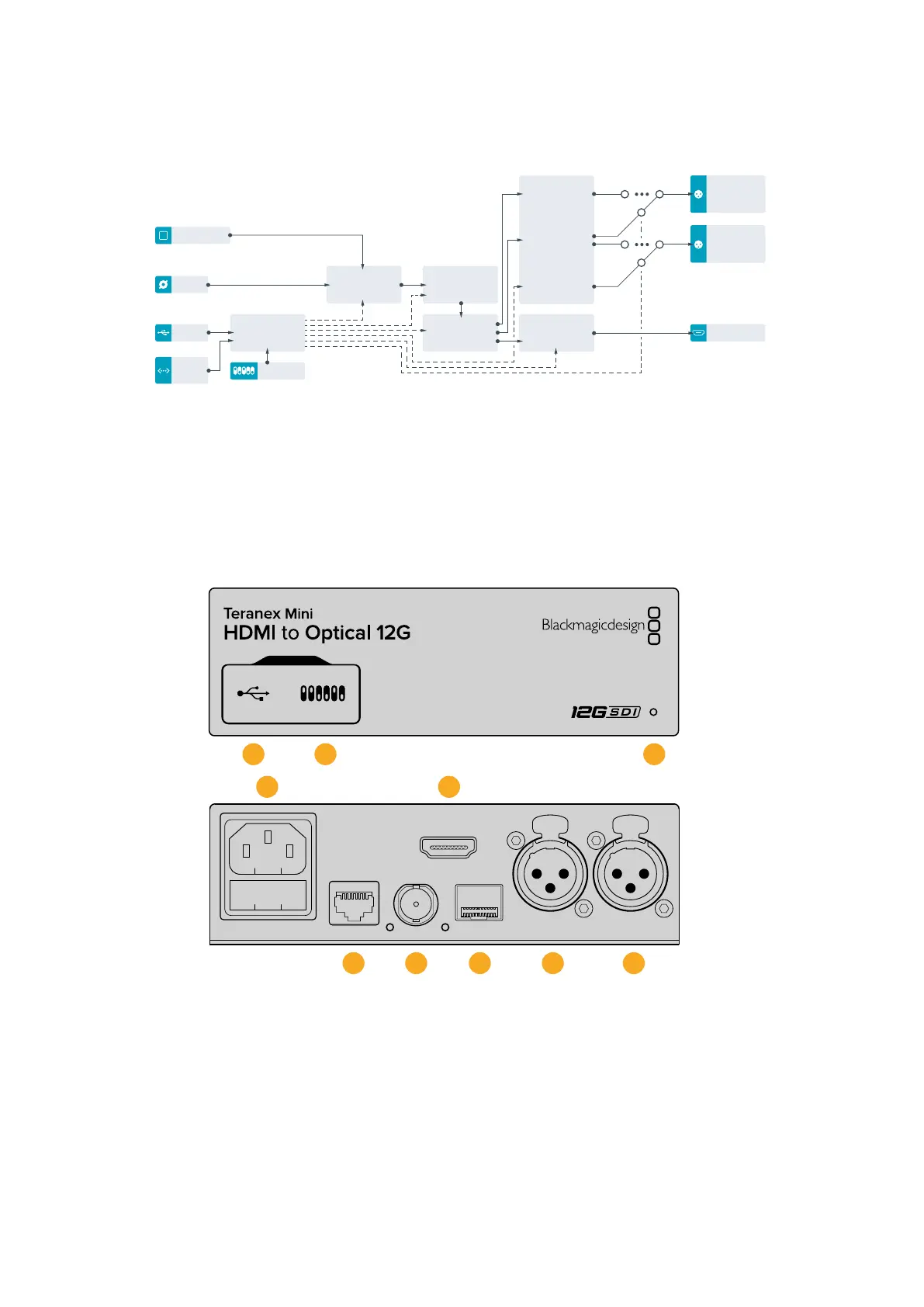 Teranex Mini
HDMI to Optical 12G

Blackmagicdesign

12G SDI