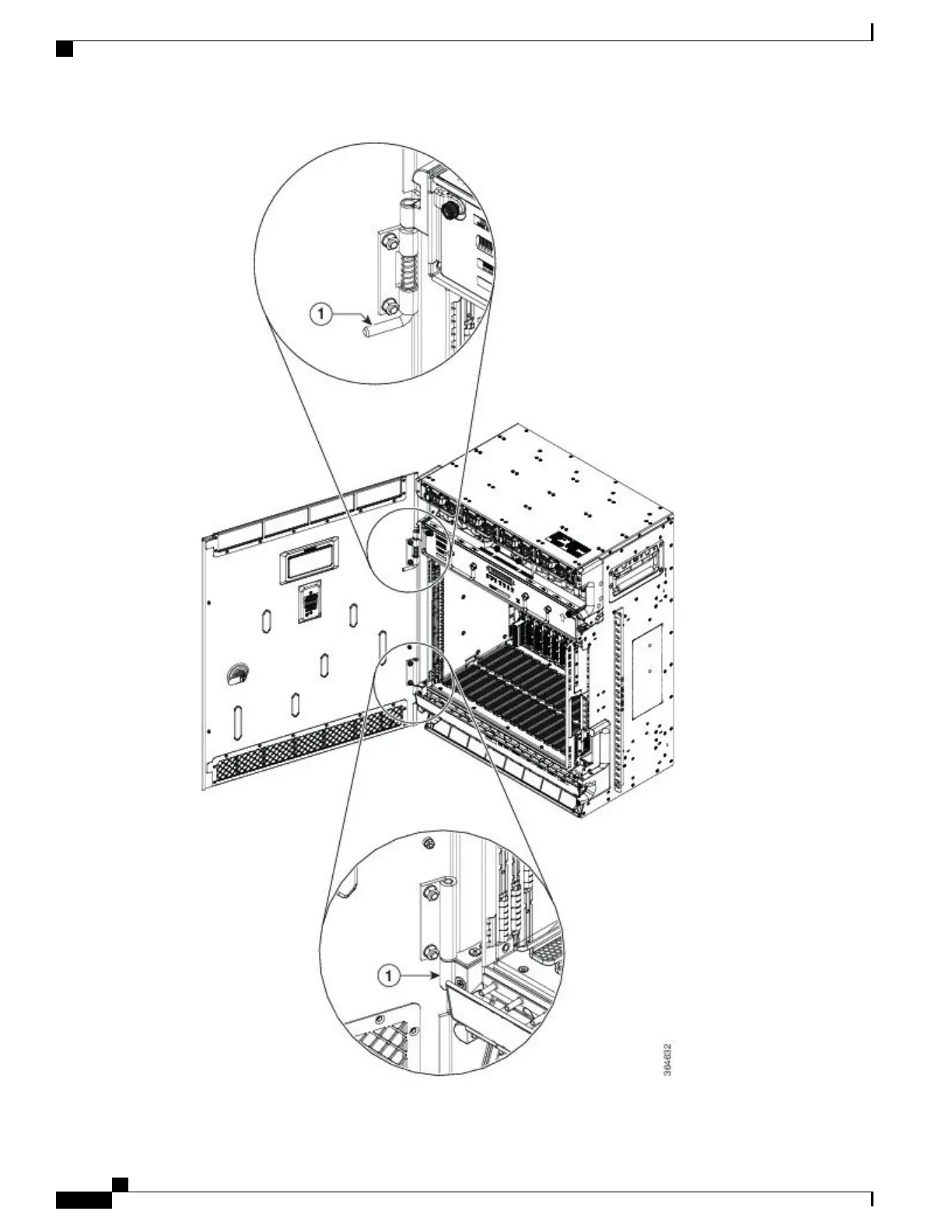 1

1

364632