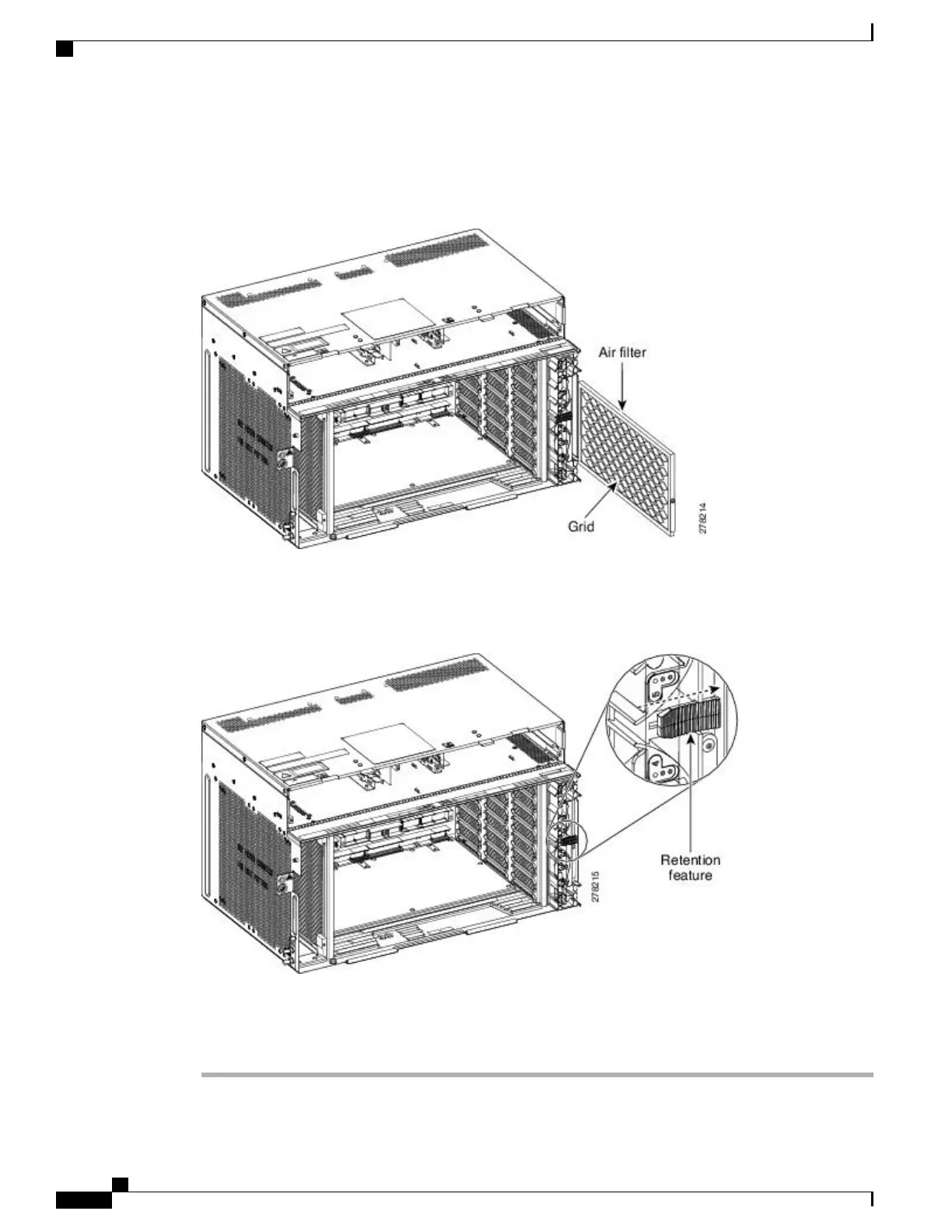 Air filter

Grid

278214

Retention feature

278215