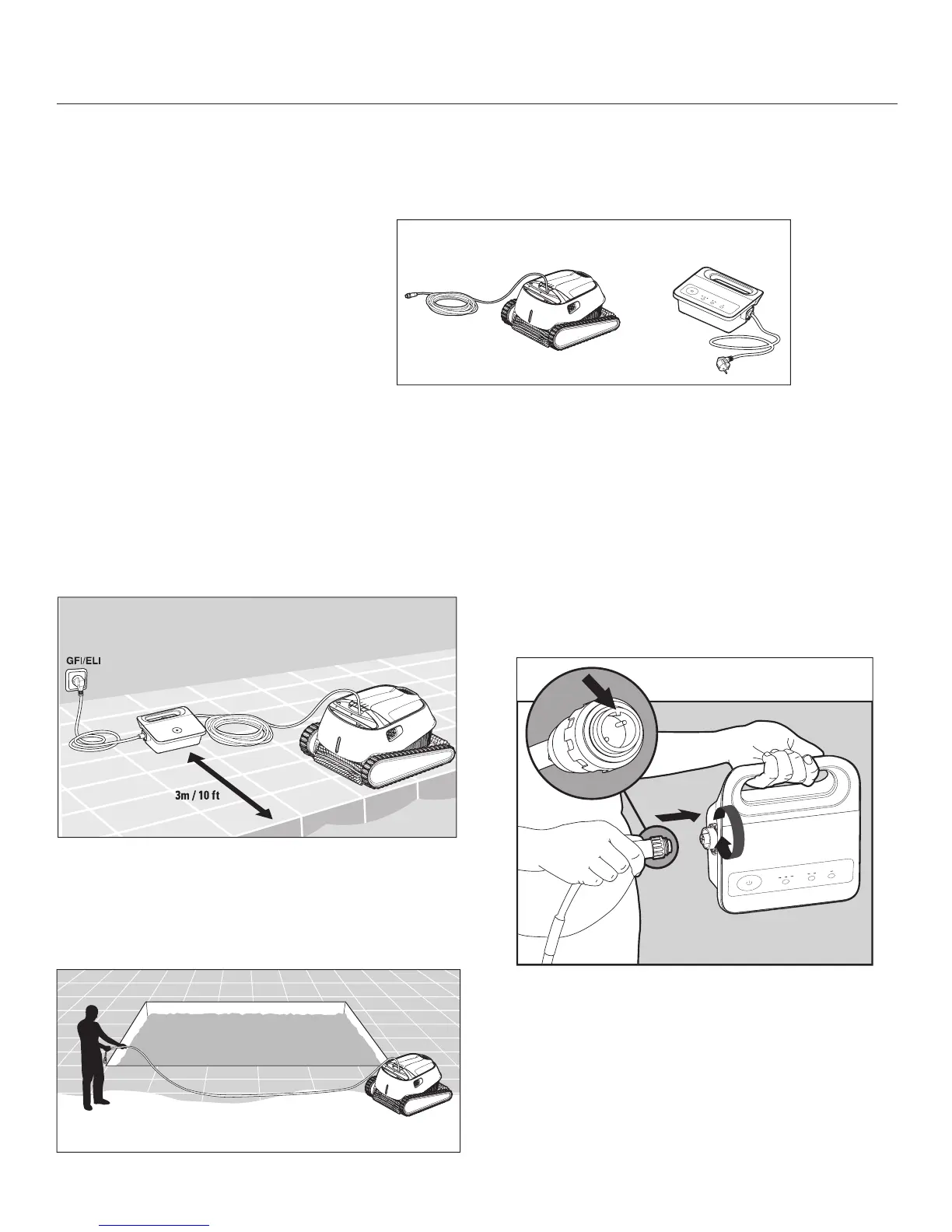 GFI/ELI

3m / 10 ft