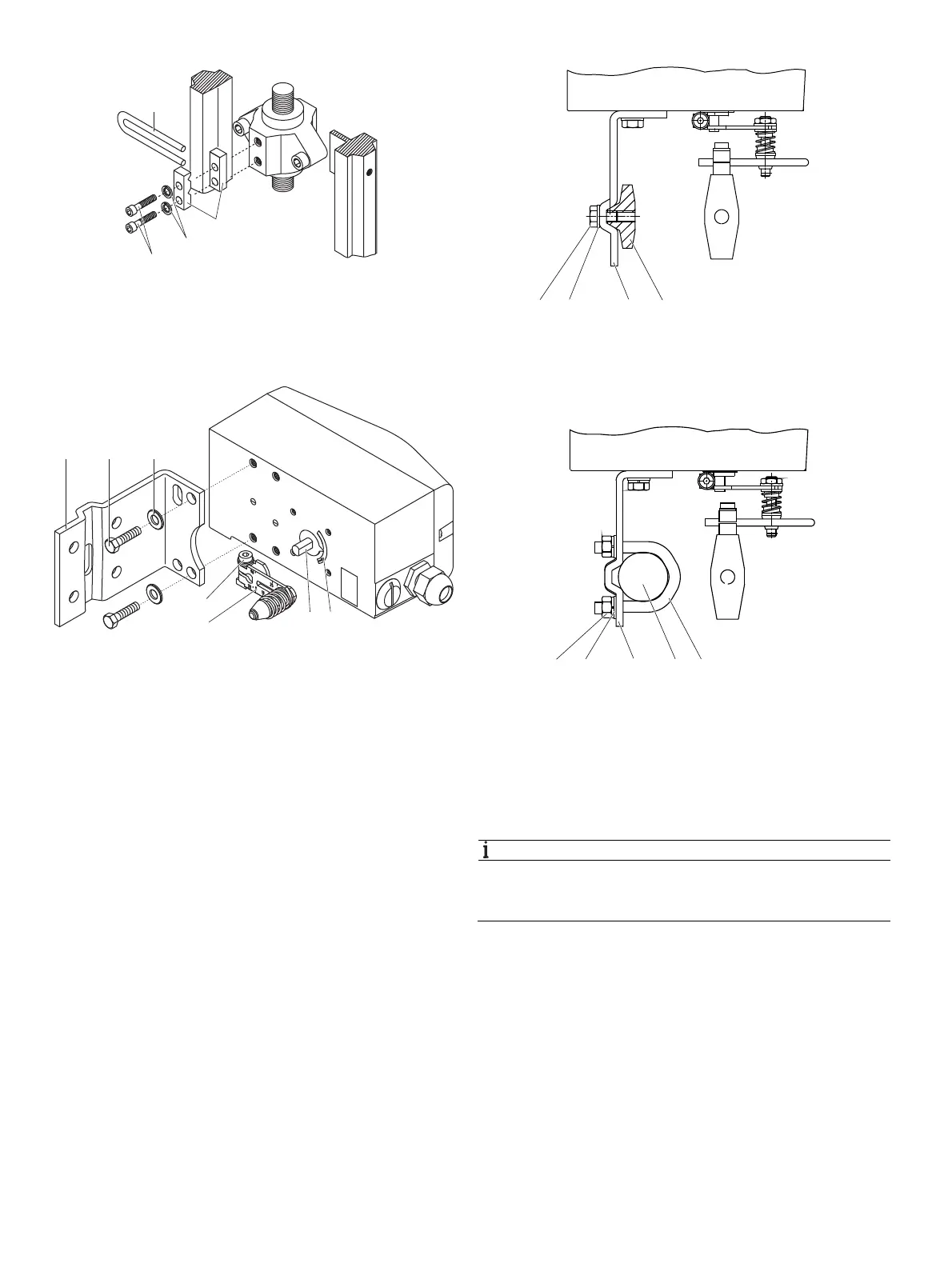 i