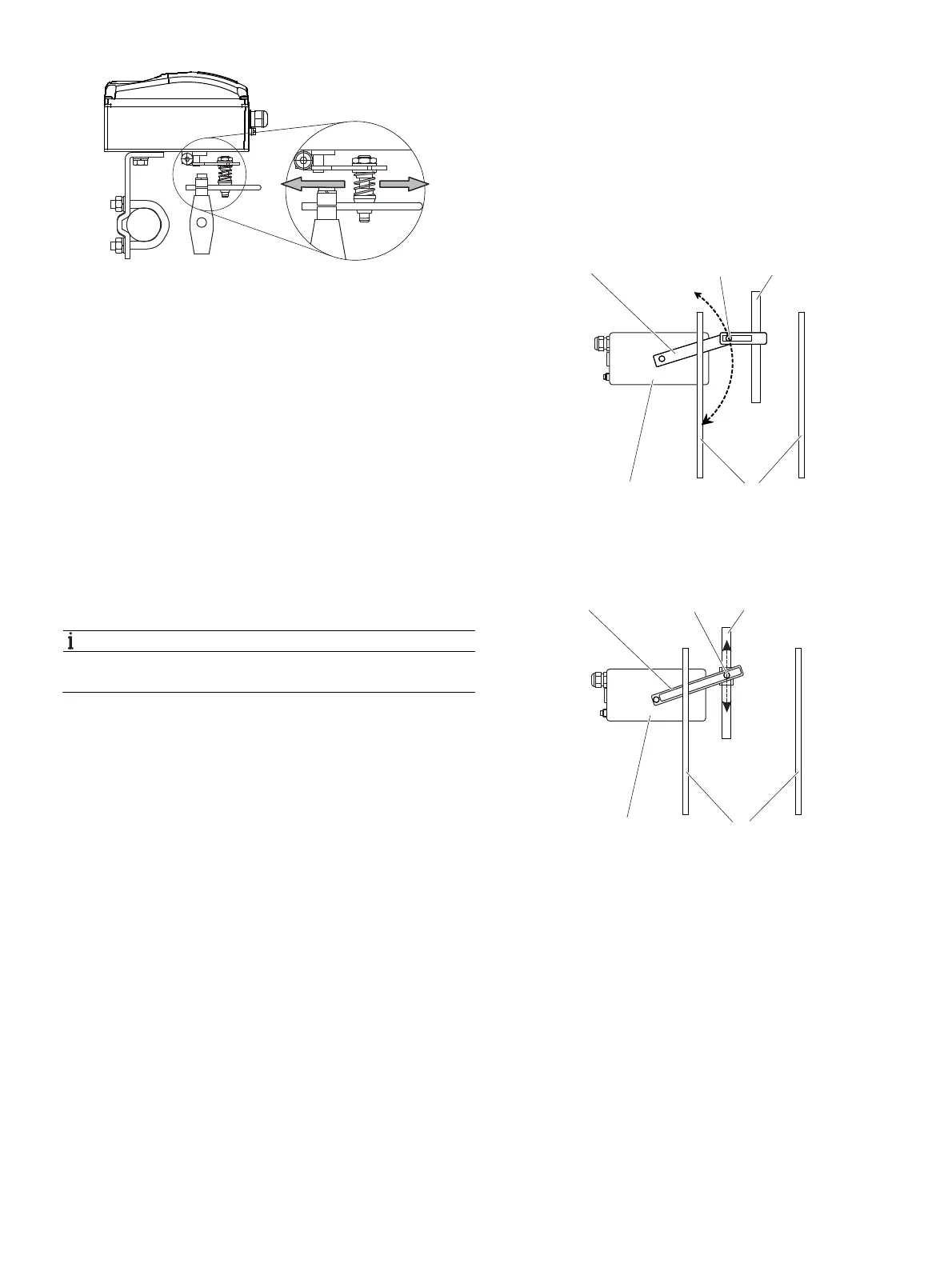 i