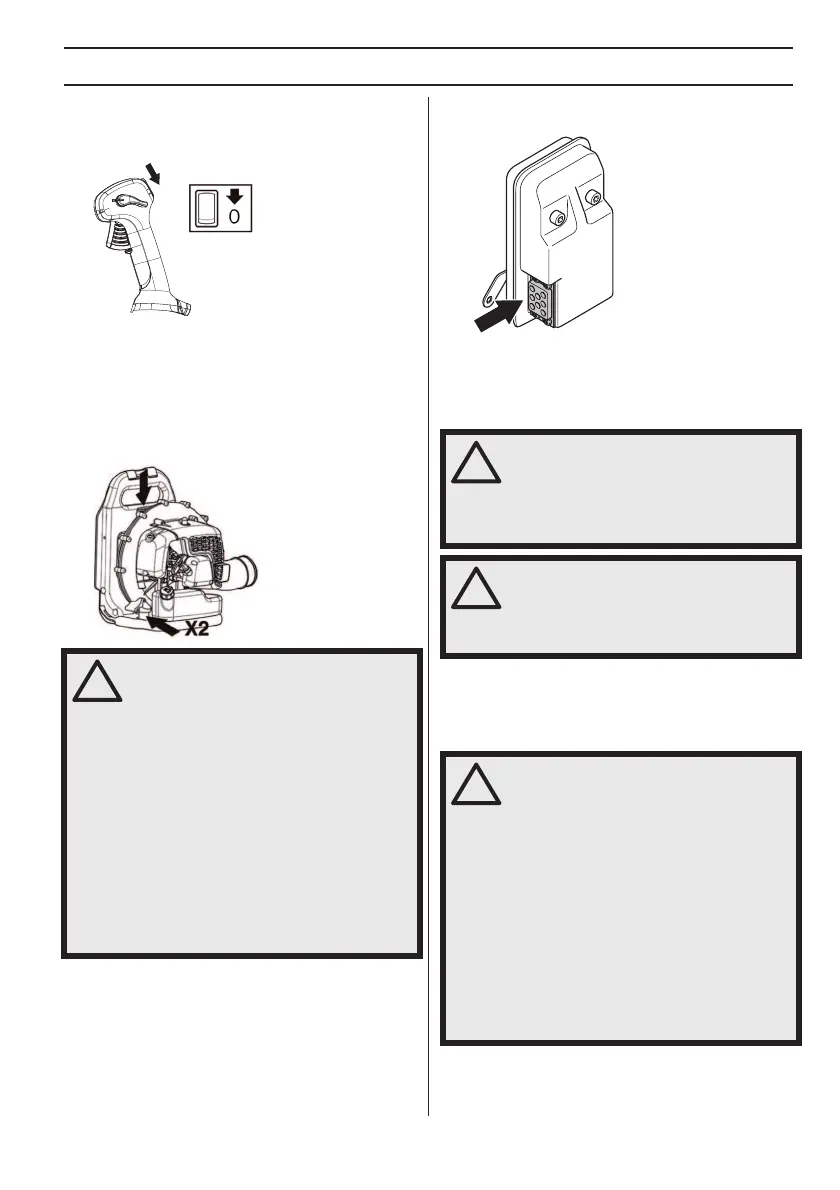 0

X2