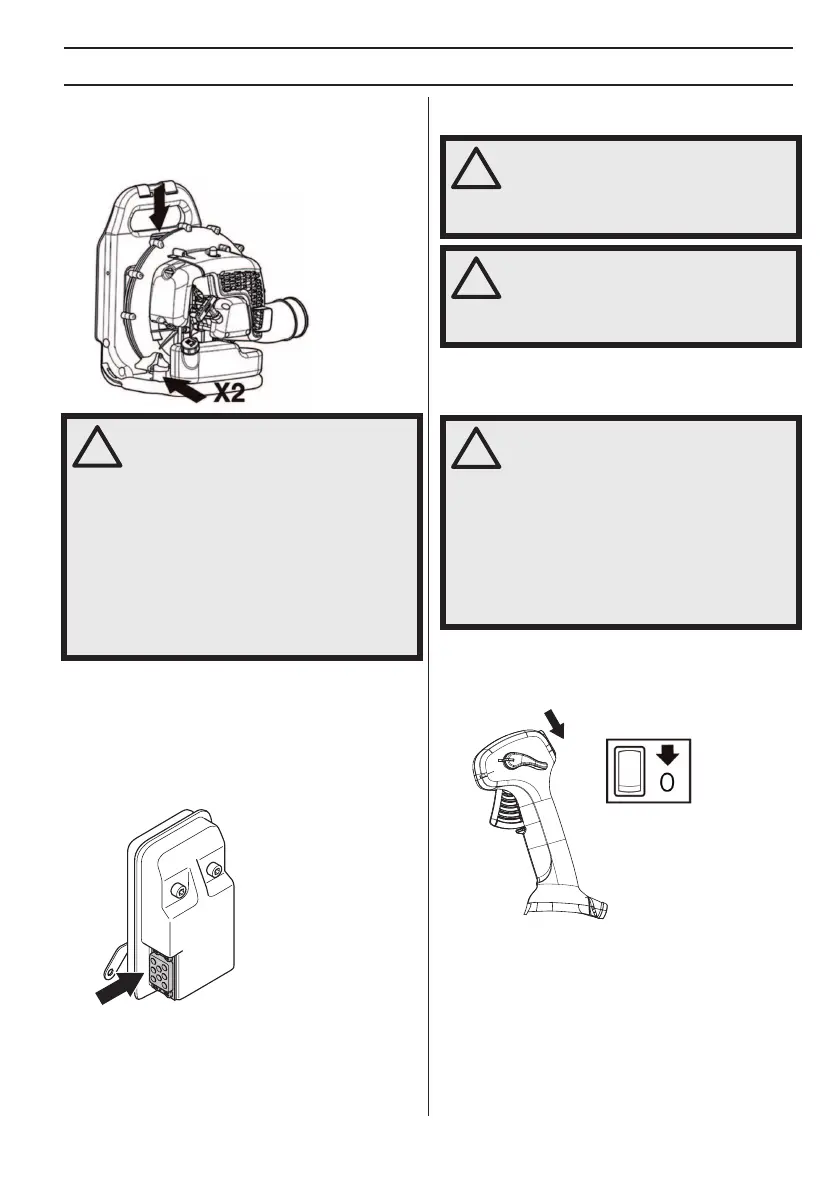 X2

0