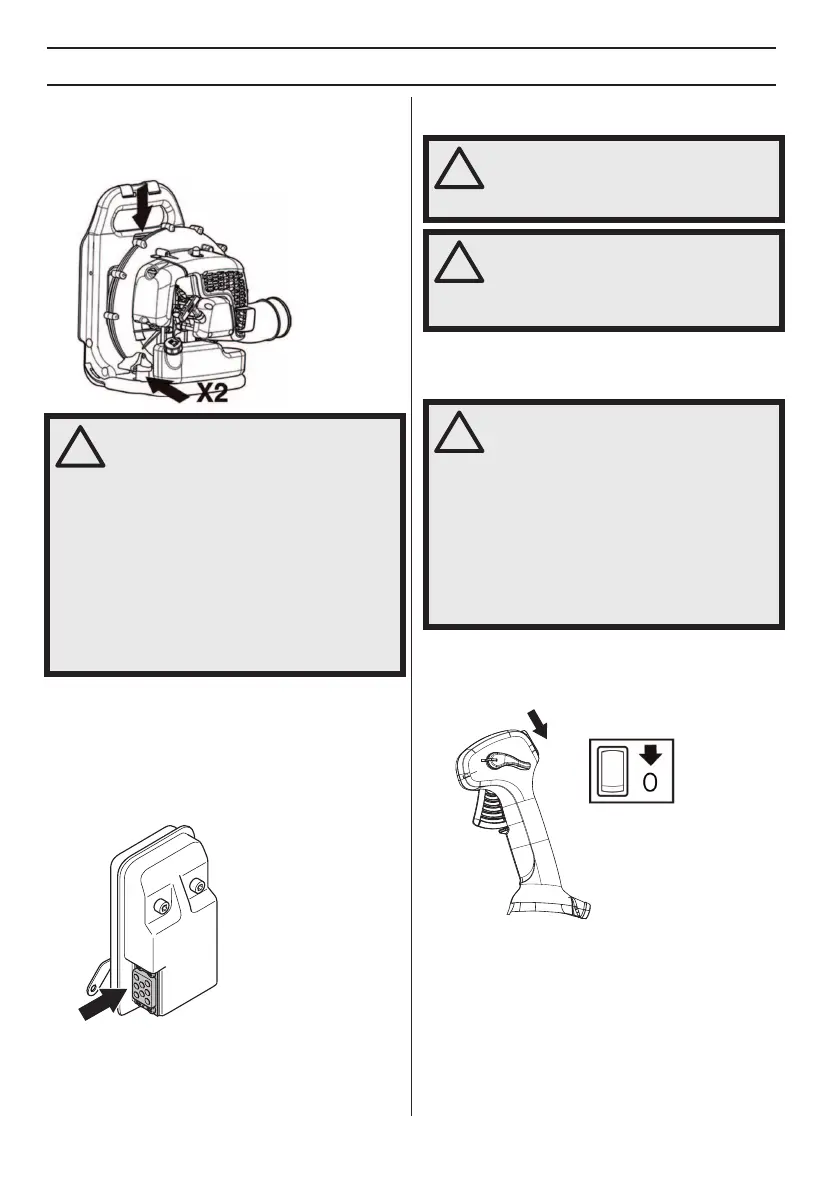 X2

0