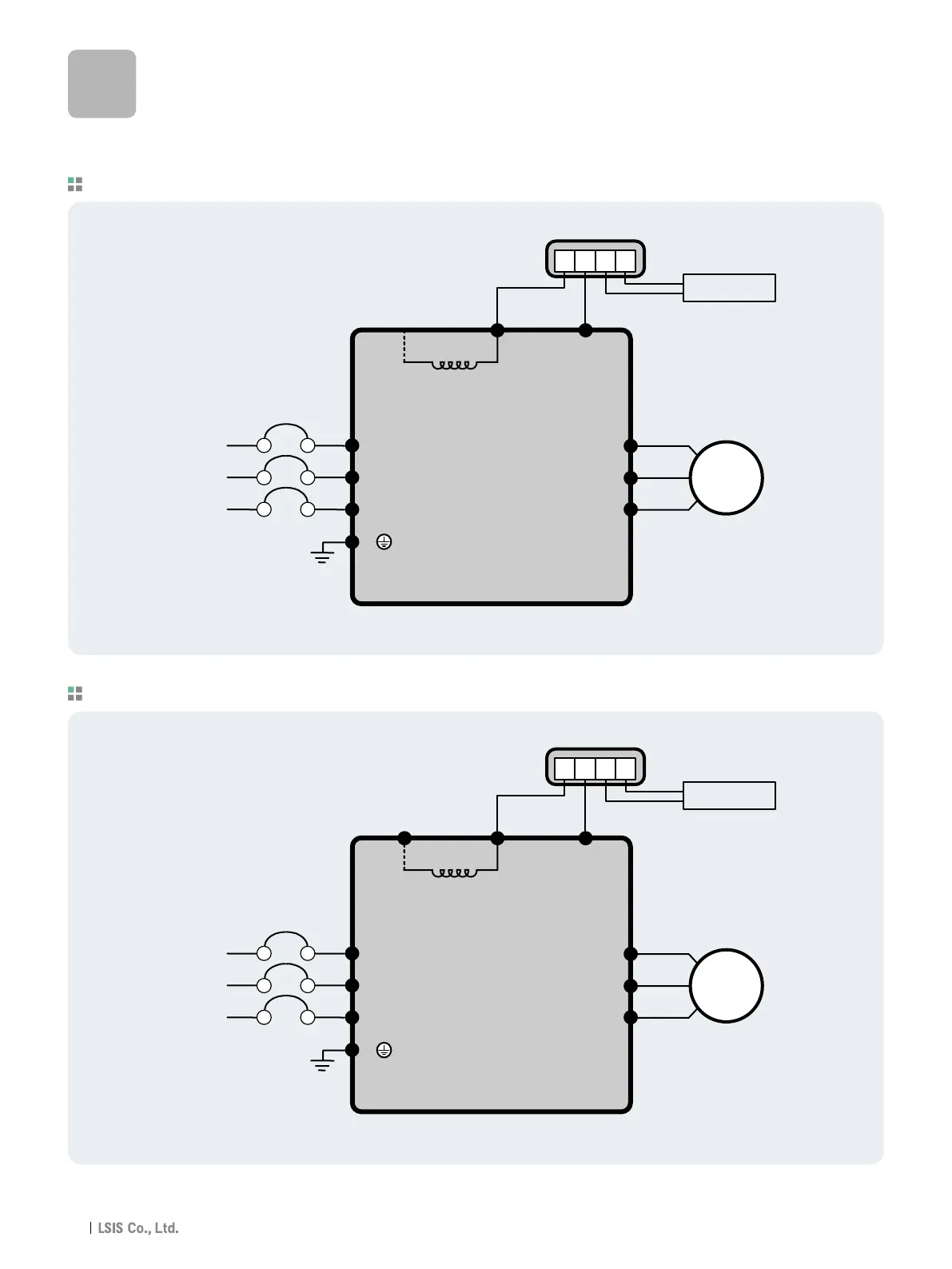 LSIS Co., Ltd.