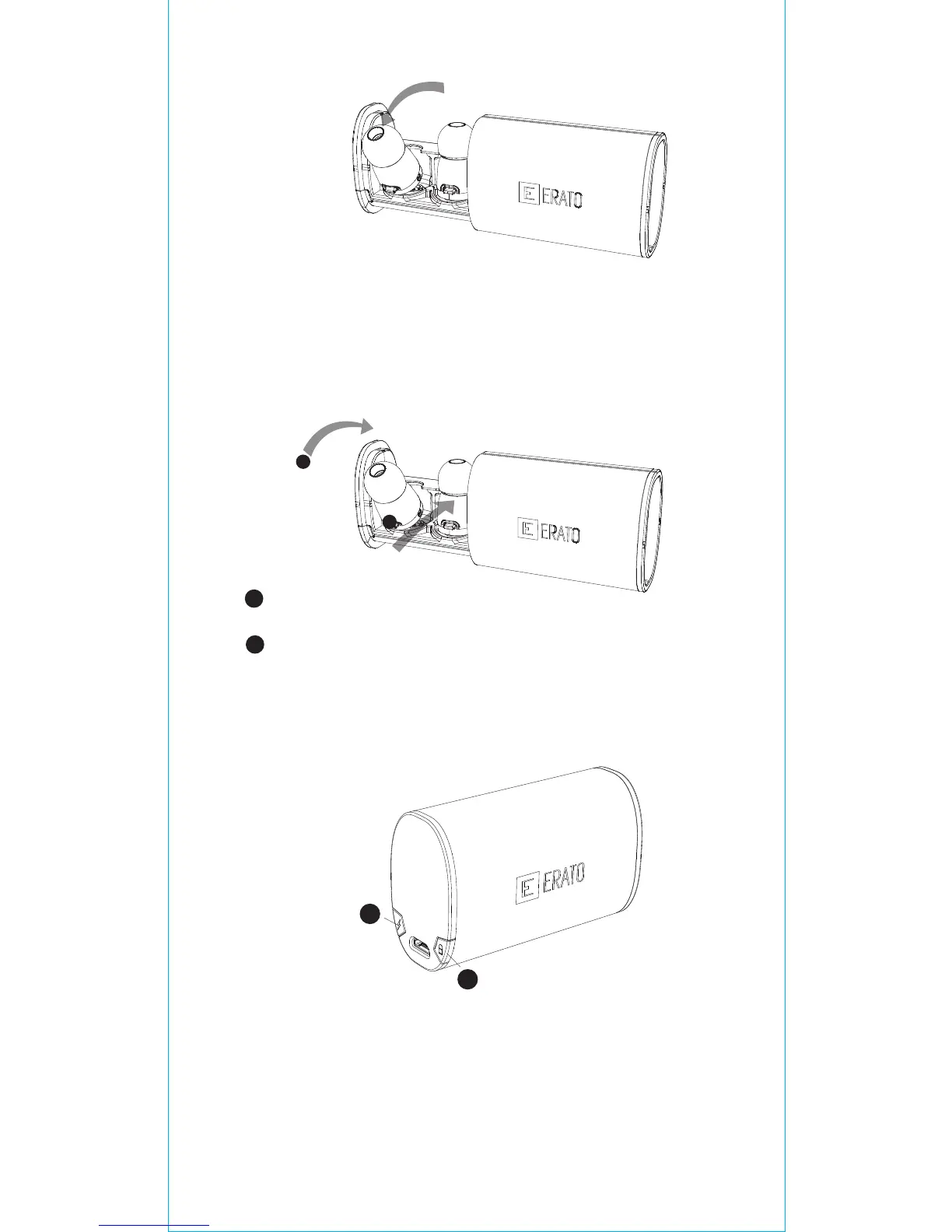 E ERATO

E ERATO

E ERATO