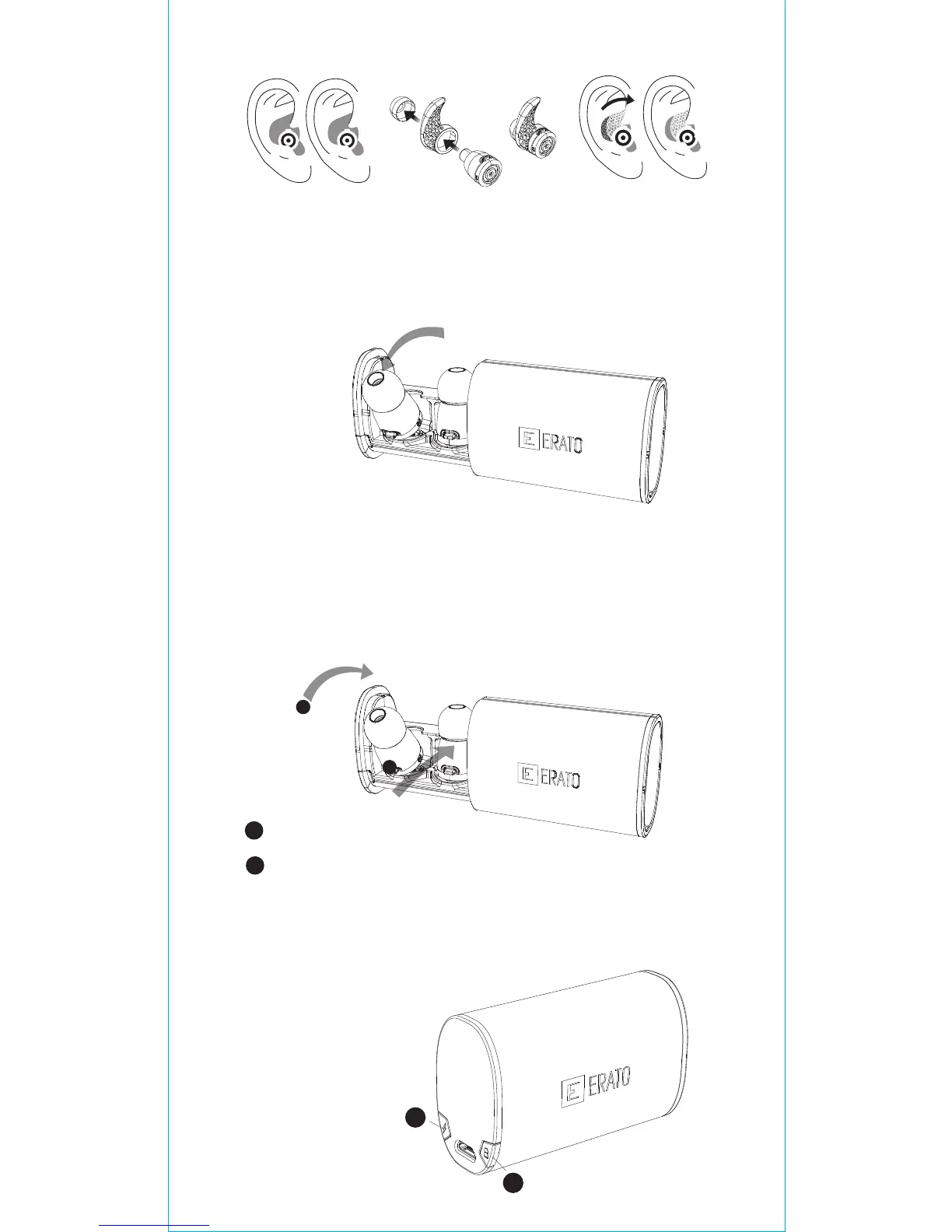 E ERATO

E ERATO

E ERATO