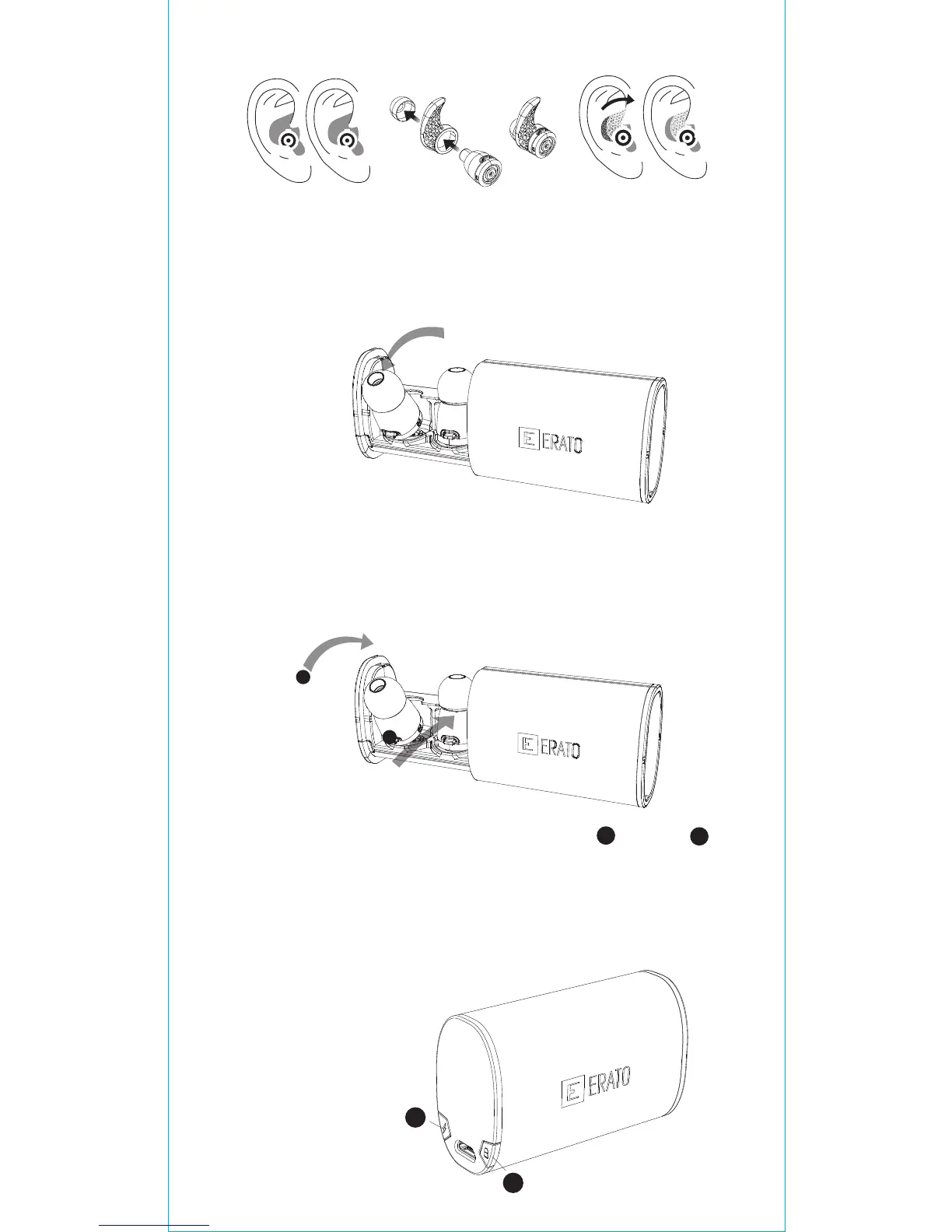 E ERATO

E ERATO

E ERATO