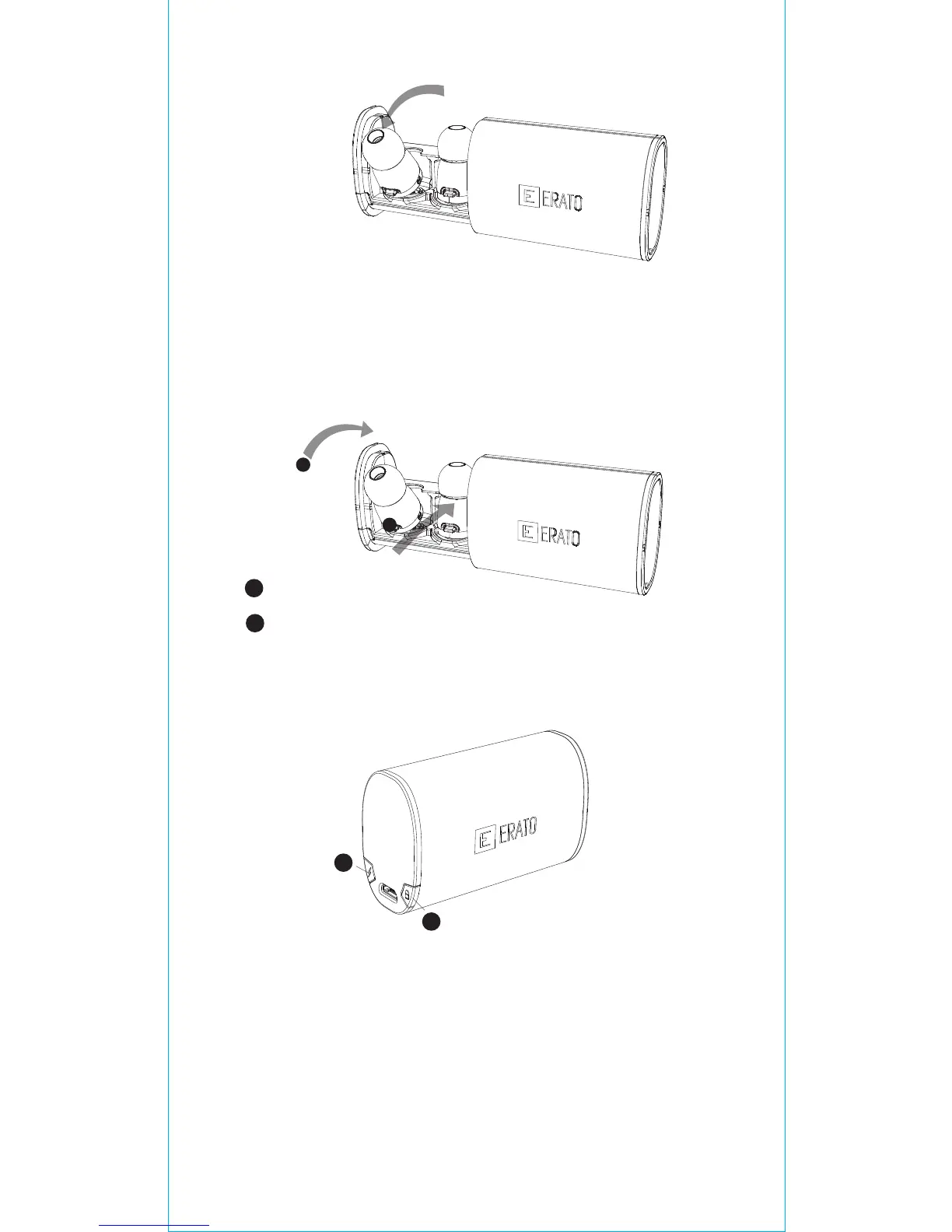 E ERATO

E ERATO

E ERATO