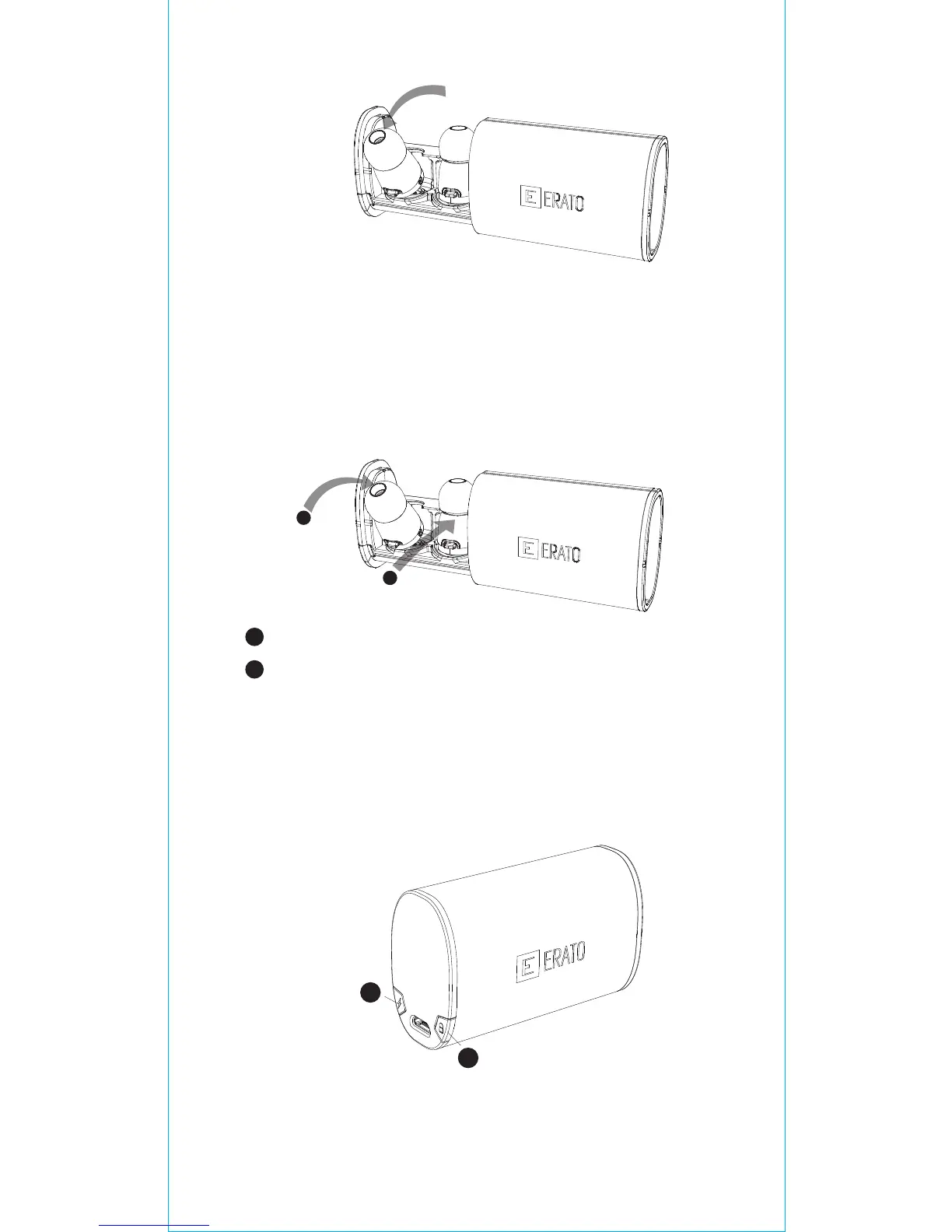 E ERATO

E ERATO

E ERATO