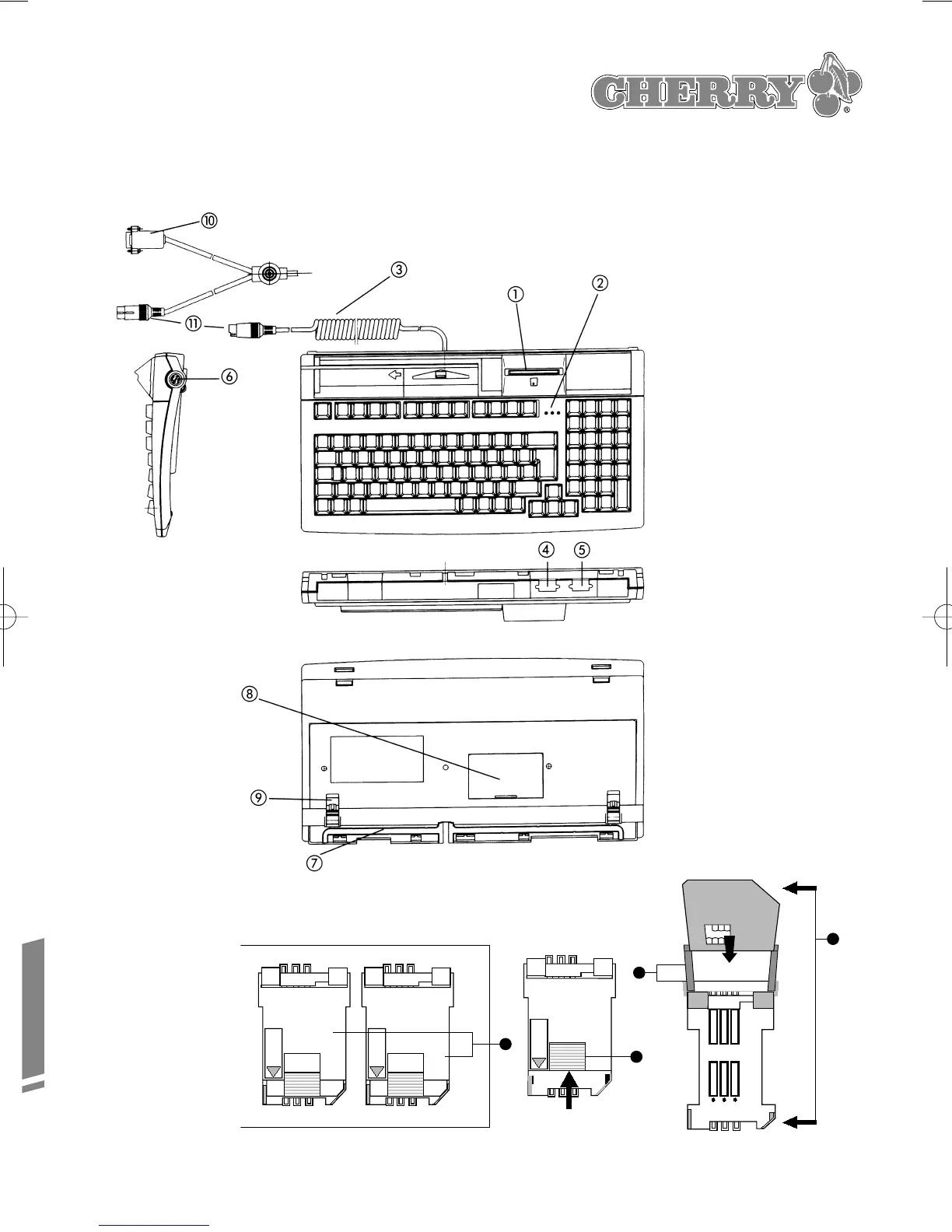 CHERRY®

⑩
③
①
②
⑪
⑥
④
⑤
⑧
⑨
⑦