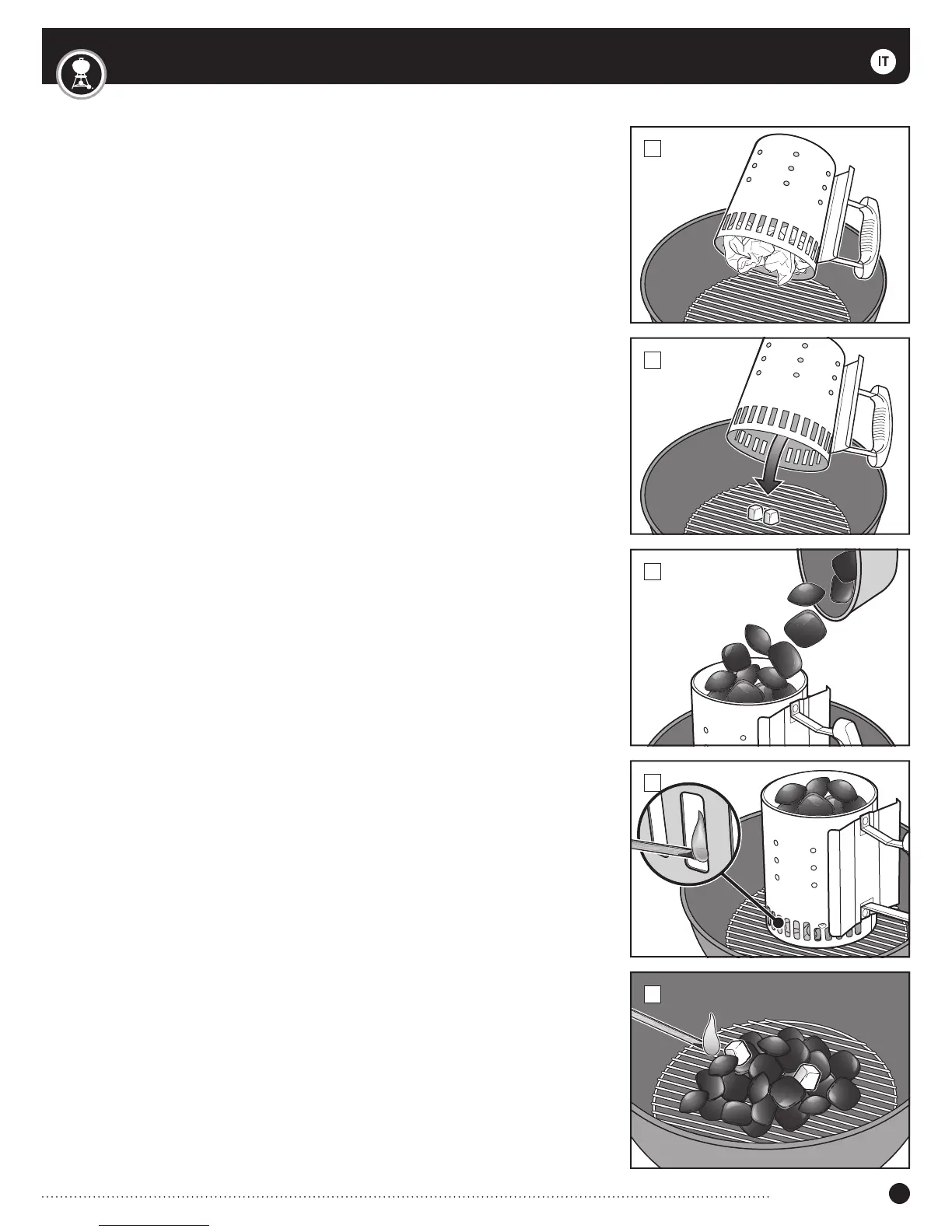 IT