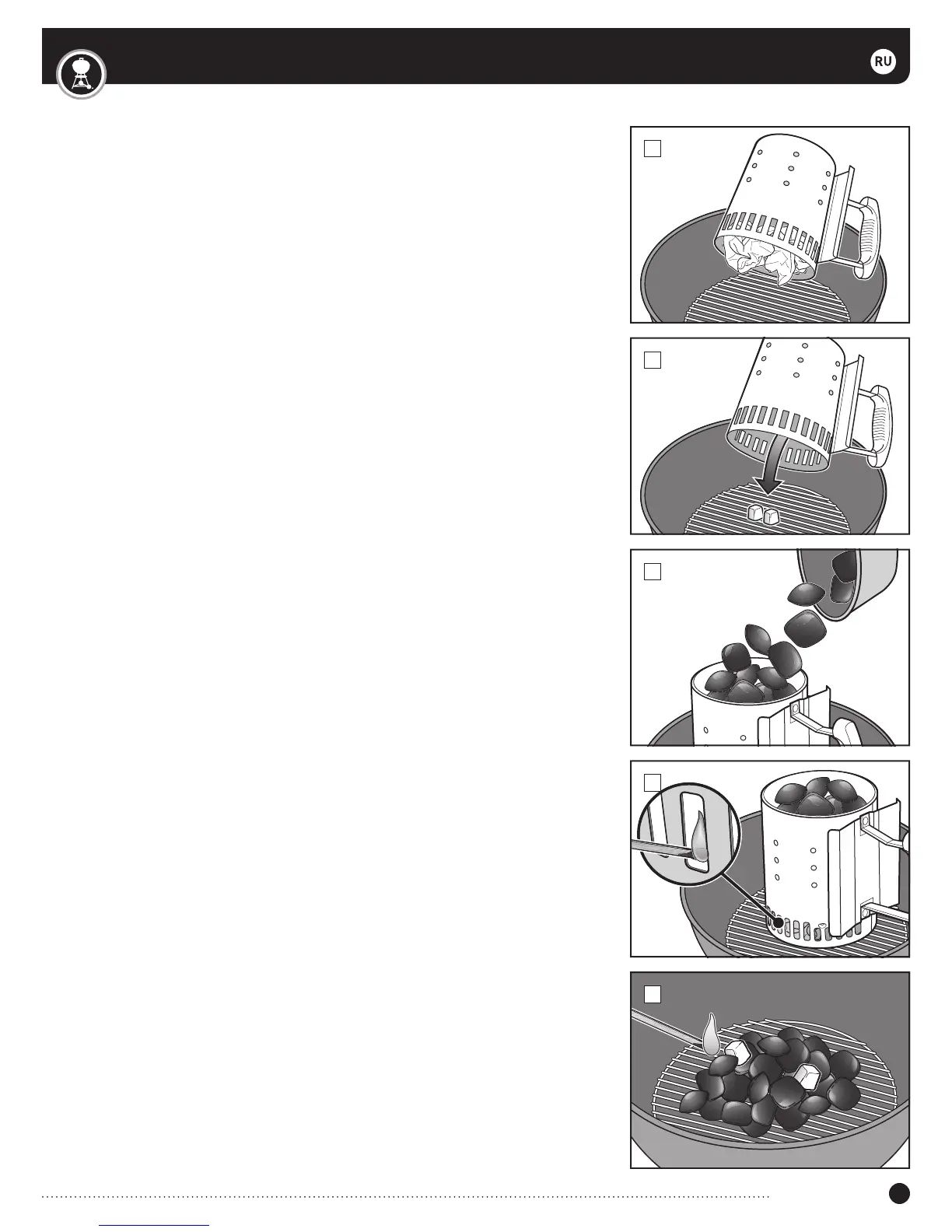 RU