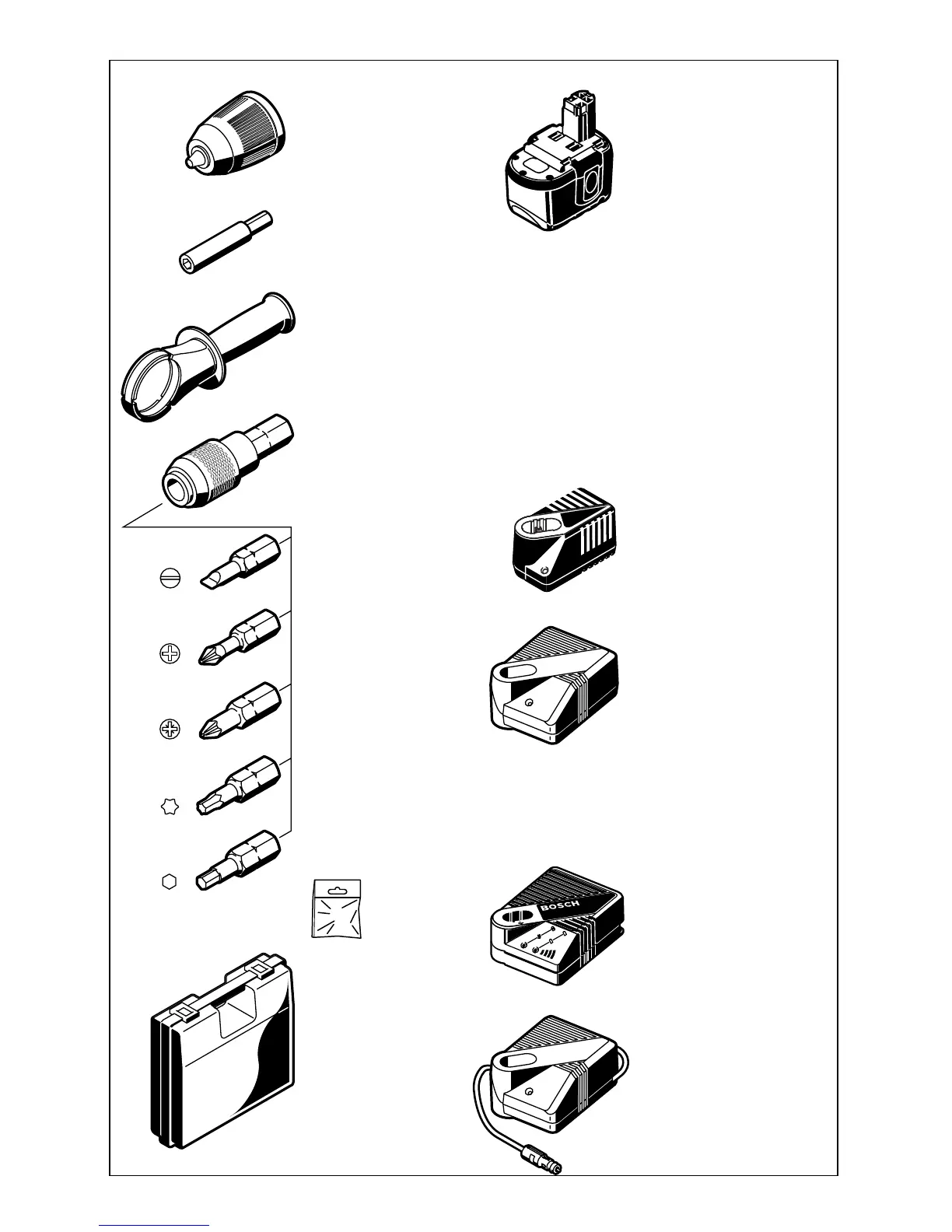 BOSCH