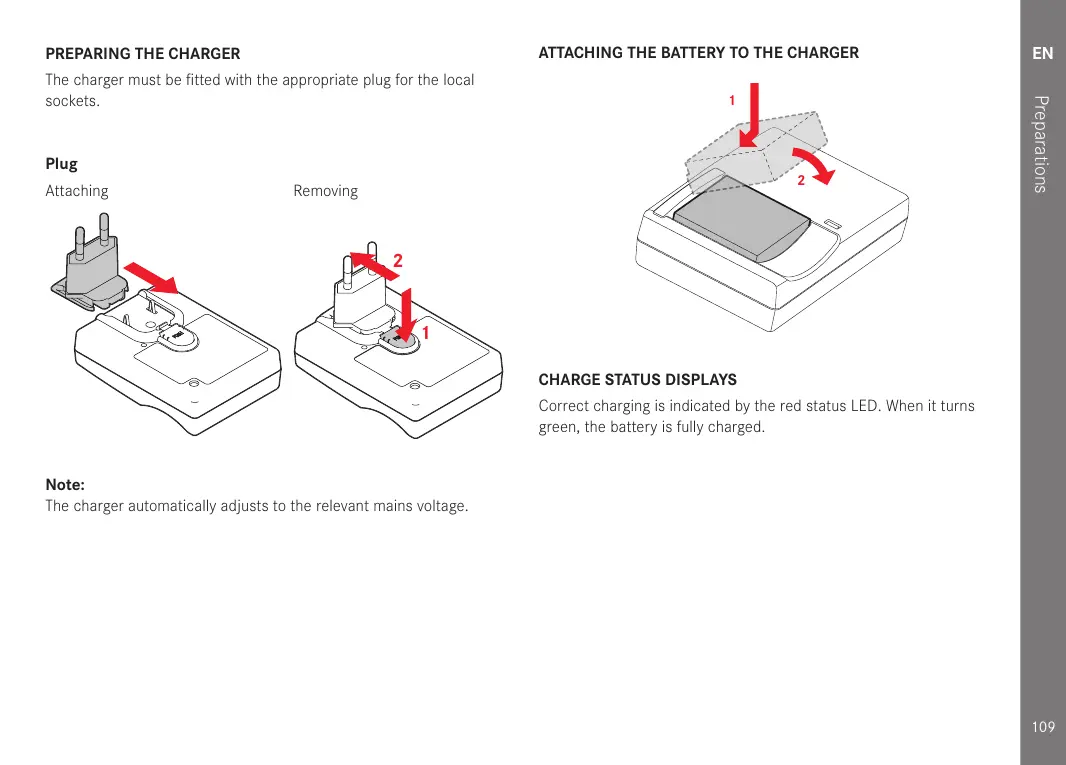 PREPARING THE CHARGER

The charger must be fitted with the appropriate plug for the local sockets.

Plug

Attaching

Removing

2

1

Note:

The charger automatically adjusts to the relevant mains voltage.

ATTACHING THE BATTERY TO THE CHARGER

1

2

CHARGE STATUS DISPLAYS

Correct charging is indicated by the red status LED. When it turns green, the battery is fully charged.

EN

Preparations

109