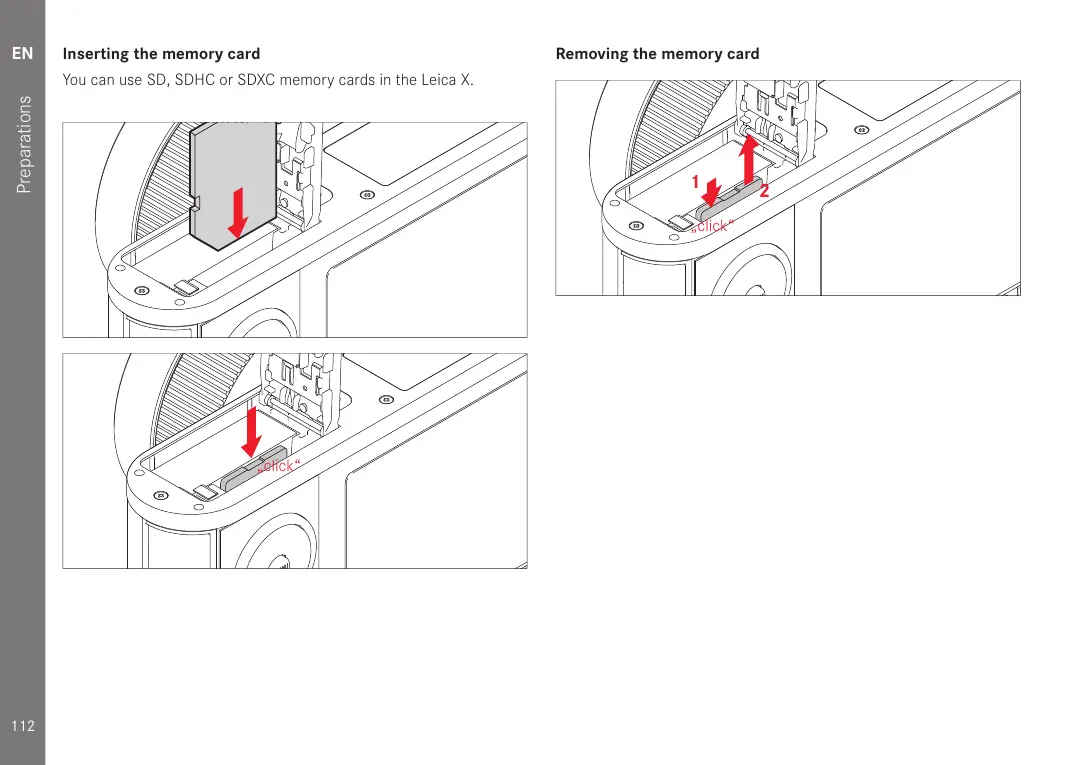 EN

Preparations

Inserting the memory card

You can use SD, SDHC or SDXC memory cards in the Leica X.

„click“

Removing the memory card

1

2

„click“

112