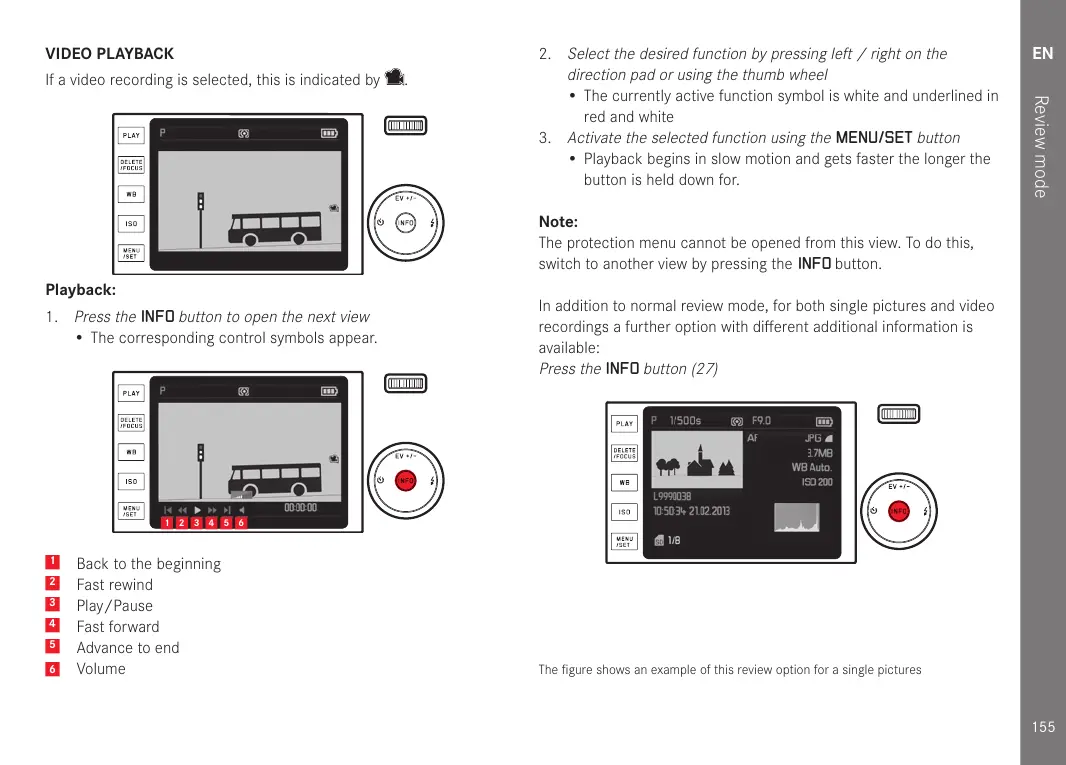 VIDEO PLAYBACK

If a video recording is selected, this is indicated by .

PLAY
DELETE /FOCUS
WB
ISO
MENU /SET
P
EV +/-
INFO

Playback:

1. Press the INFO button to open the next view
• The corresponding control symbols appear.

PLAY
DELETE /FOCUS
WB
ISO
MENU /SET
P
00:00:00
1 2 3 4 5 6
EV +/-
INFO

1 Back to the beginning
2 Fast rewind
3 Play/Pause
4 Fast forward
5 Advance to end
6 Volume

2. Select the desired function by pressing left / right on the direction pad or using the thumb wheel
• The currently active function symbol is white and underlined in red and white
3. Activate the selected function using the MENU/SET button
• Playback begins in slow motion and gets faster the longer the button is held down for.

Note:
The protection menu cannot be opened from this view. To do this, switch to another view by pressing the INFO button.

In addition to normal review mode, for both single pictures and video recordings a further option with different additional information is available:
Press the INFO button (27)

PLAY
DELETE /FOCUS
WB
ISO
MENU /SET
P 1/500s F9.0
AF JPG
3.7MB
WB Auto.
ISO 200
L9990038
10:50:34 21.02.2013
1/8
EV +/-
INFO

The figure shows an example of this review option for a single pictures

EN
Review mode
155