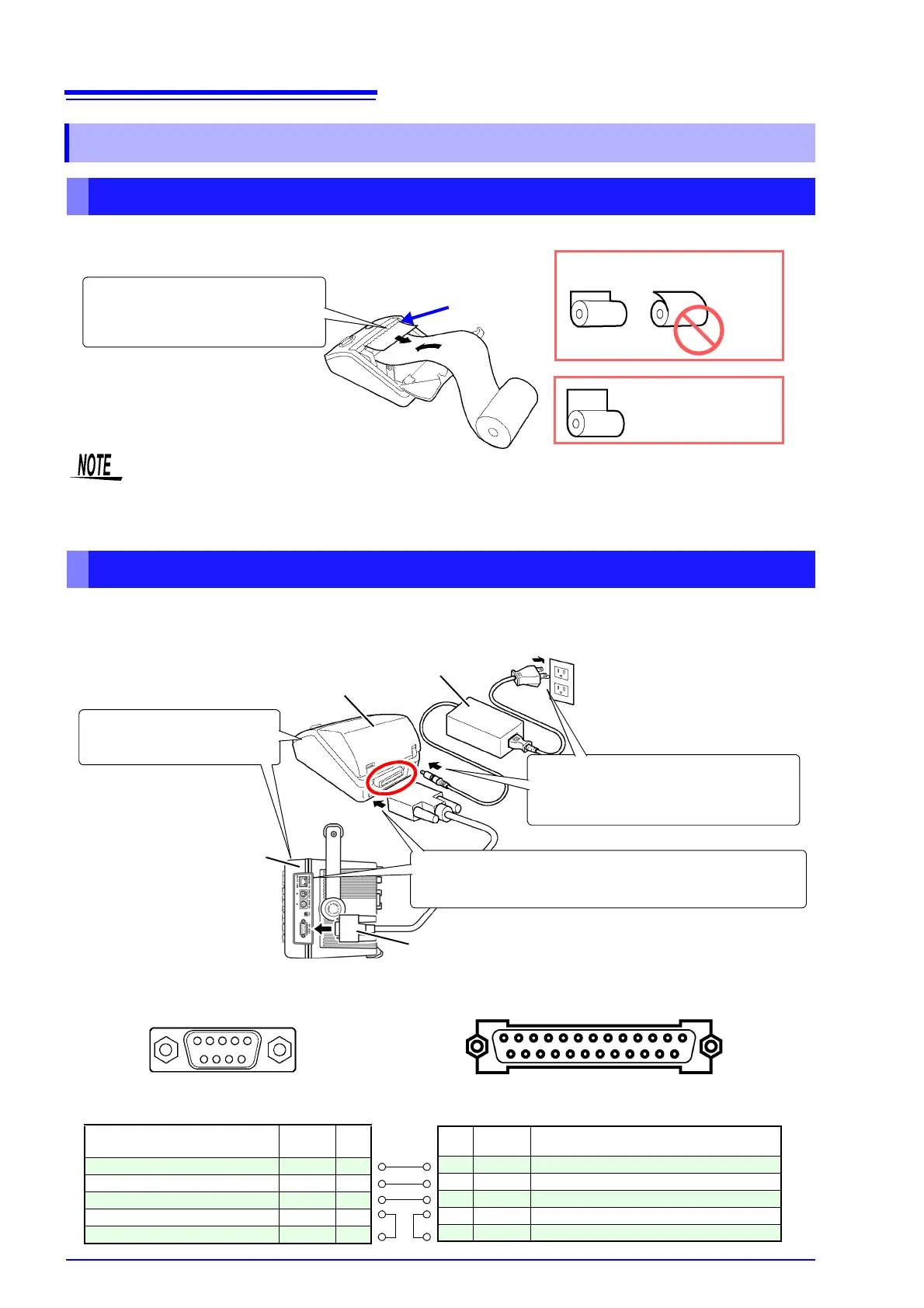 NOTE