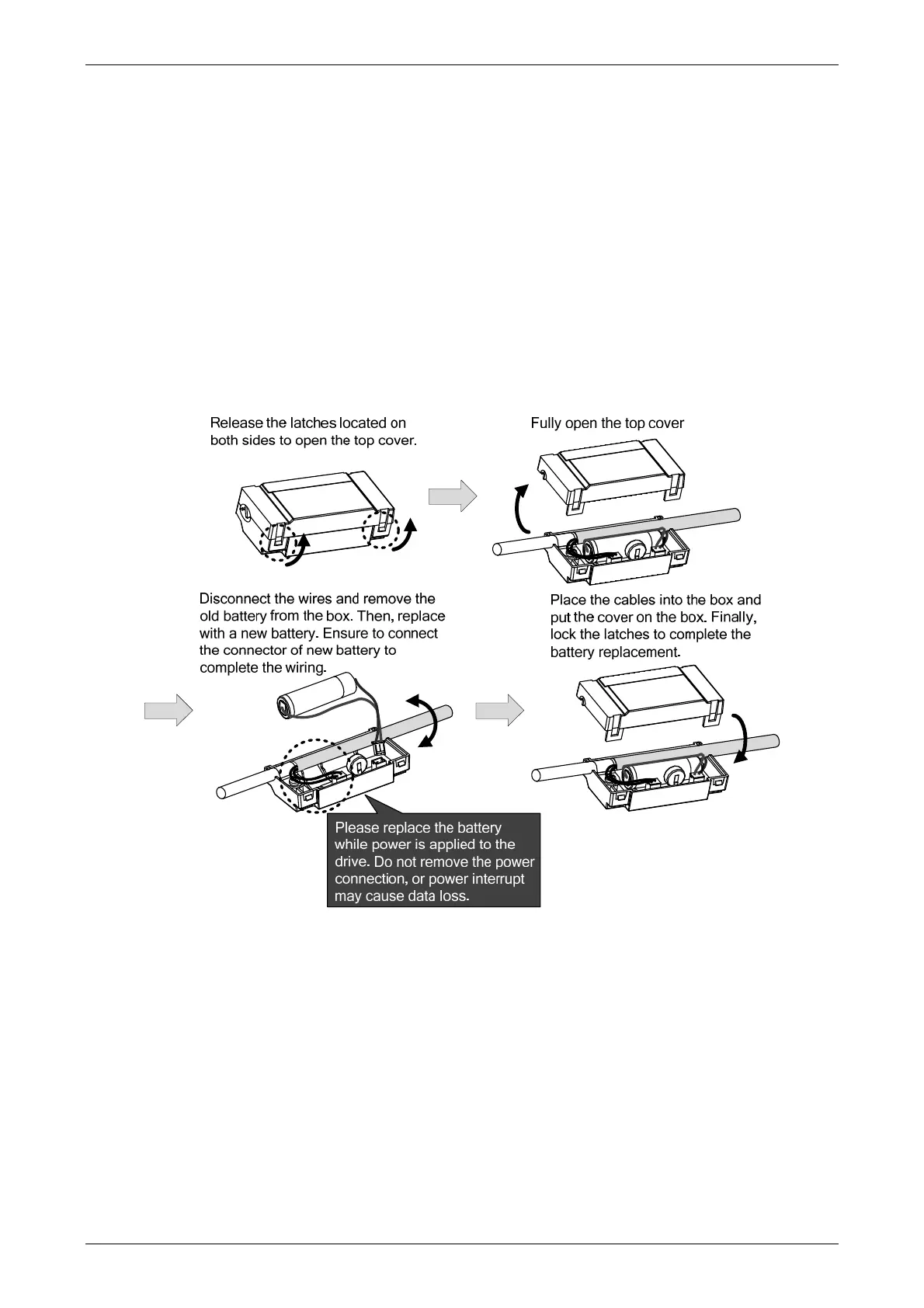 Release the latches located on both sides to open the top cover.

Fully open the top cover

Disconnect the wires and remove the old battery from the box. Then, replace with a new battery. Ensure to connect the connector of new battery to complete the wiring.

Place the cables into the box and put the cover on the box. Finally, lock the latches to complete the battery replacement.

Please replace the battery while power is applied to the drive. Do not remove the power connection, or power interrupt may cause data loss.