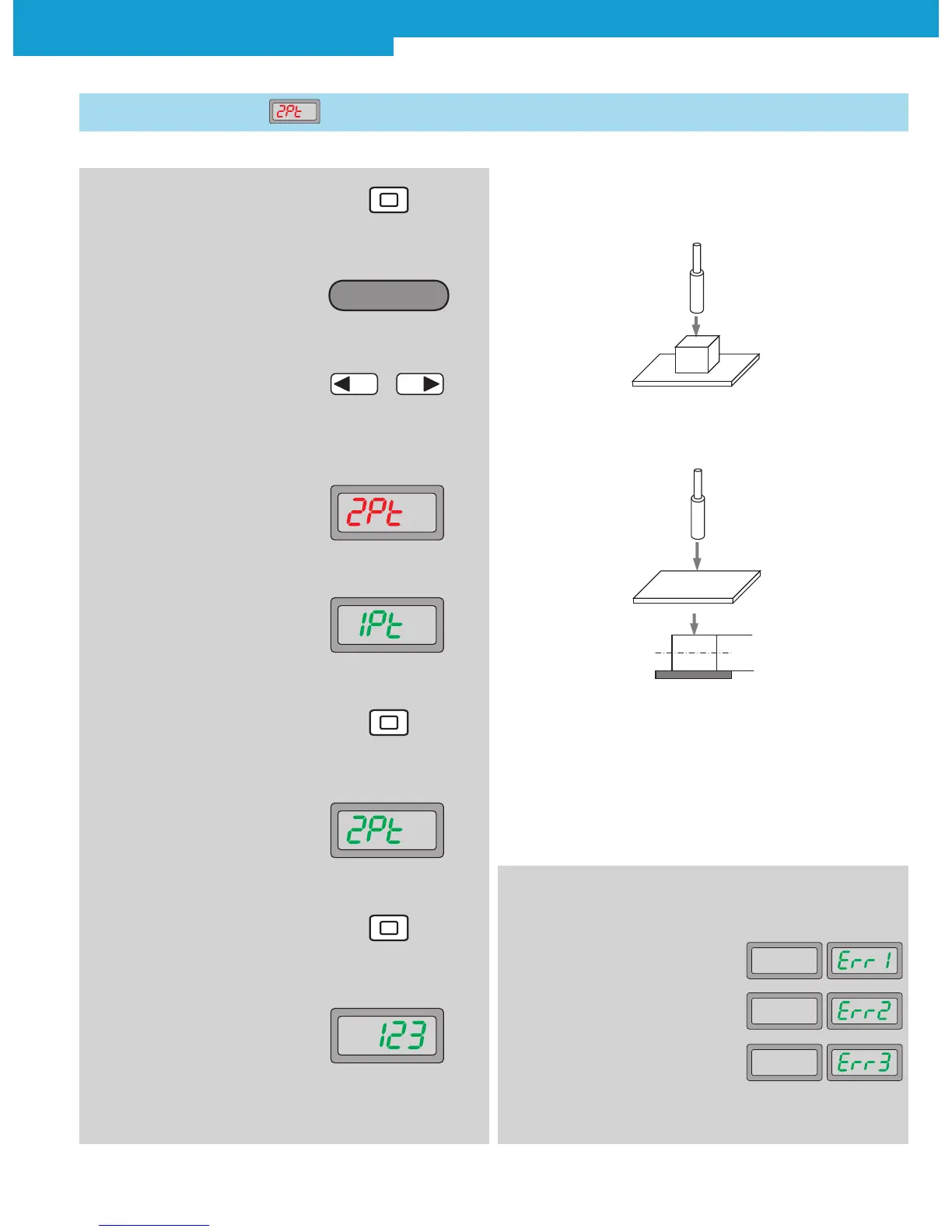 2Pt

2Pt

1Pt

2Pt

123

Err 1

Err2

Err3