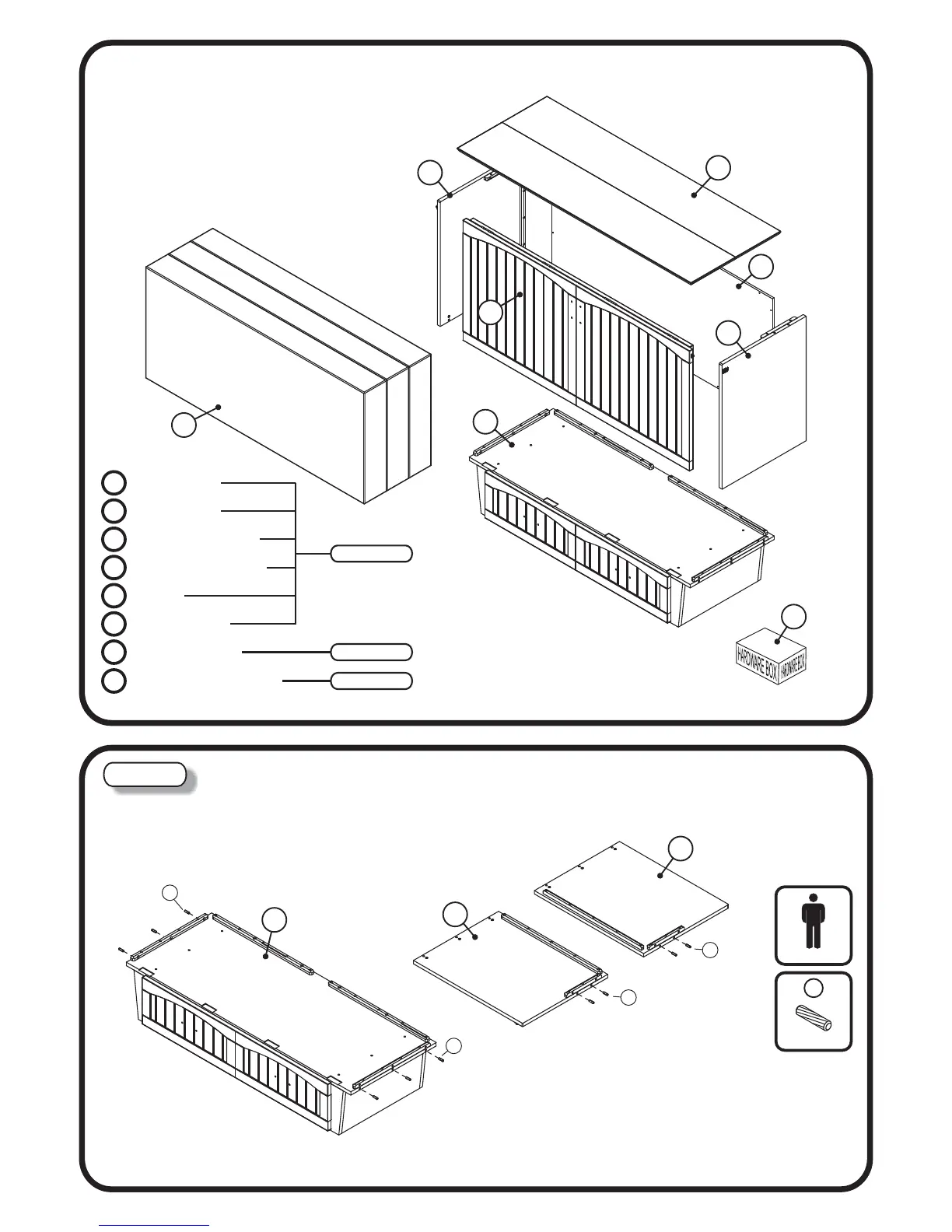 HARDWARE BOX
HARDWARE BOX