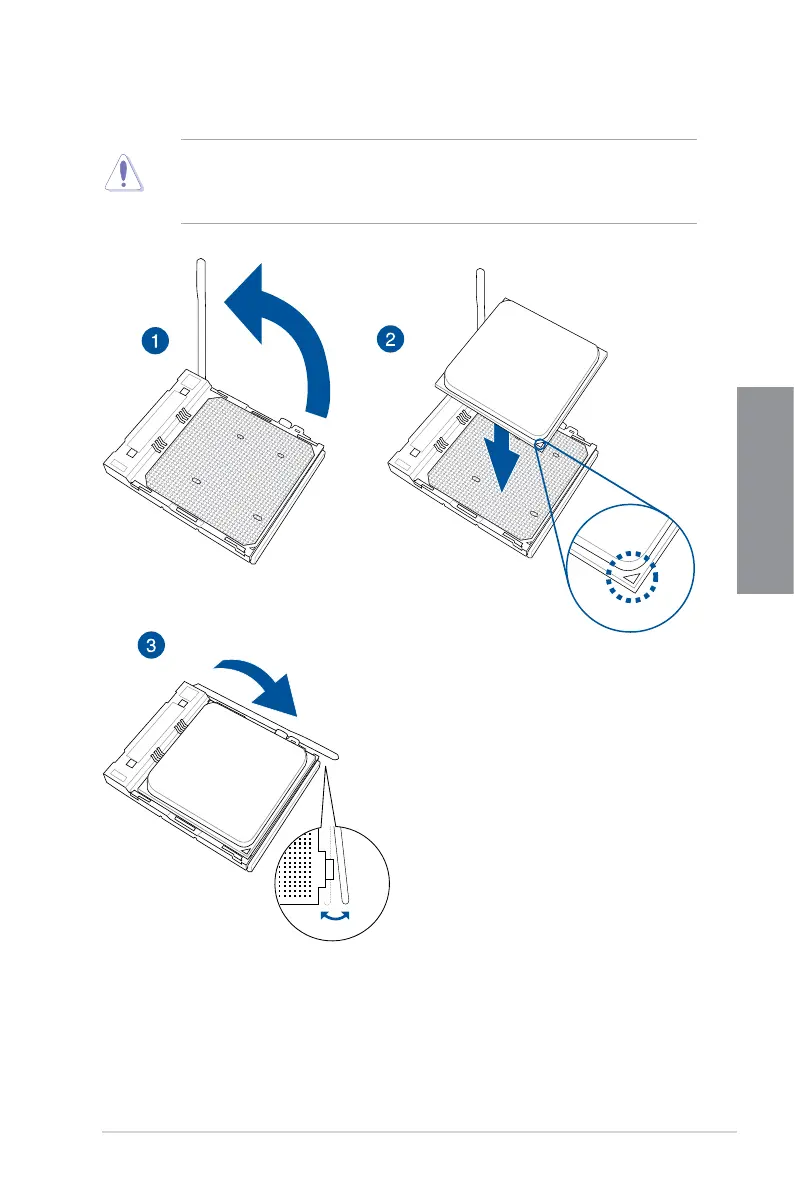 1

2

3