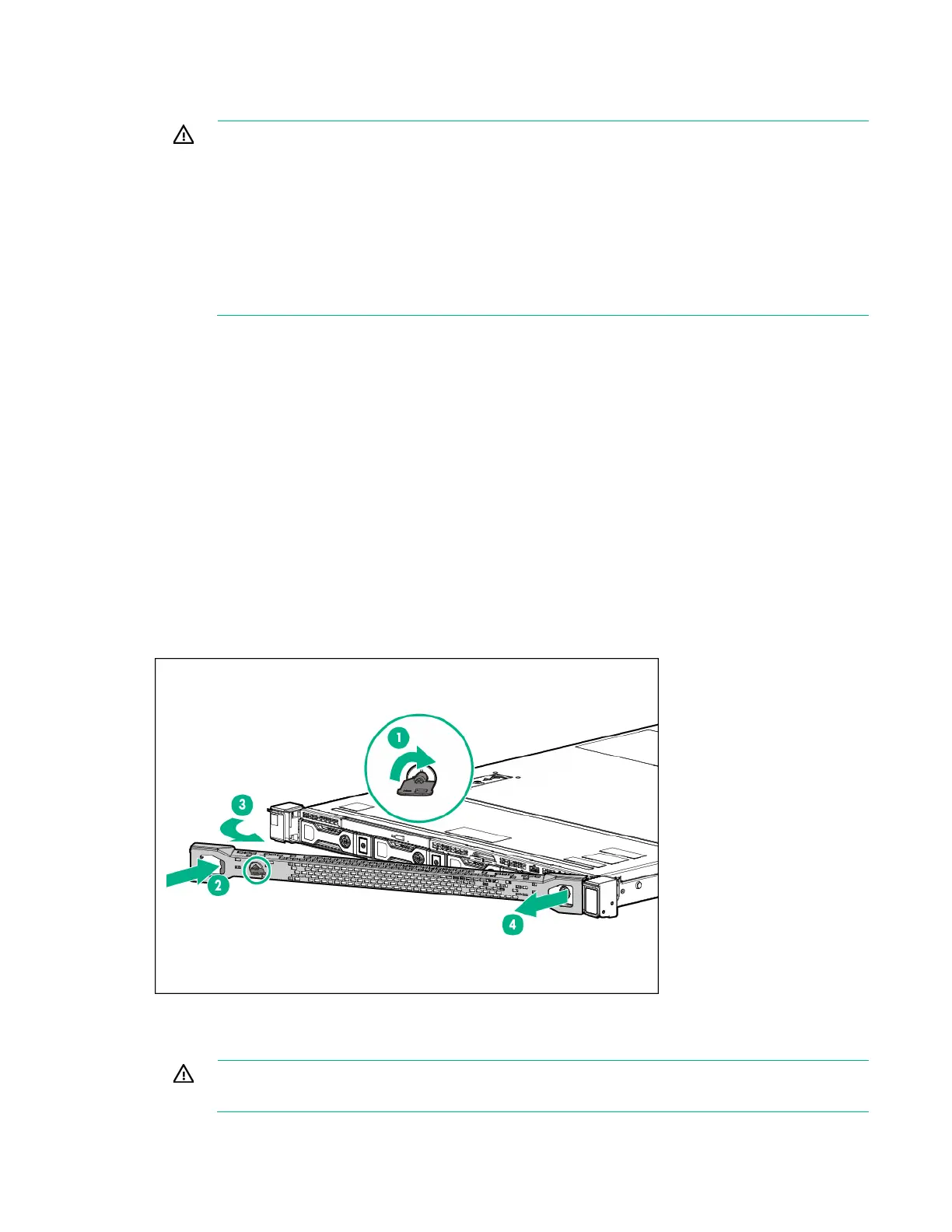 1

3

2

4