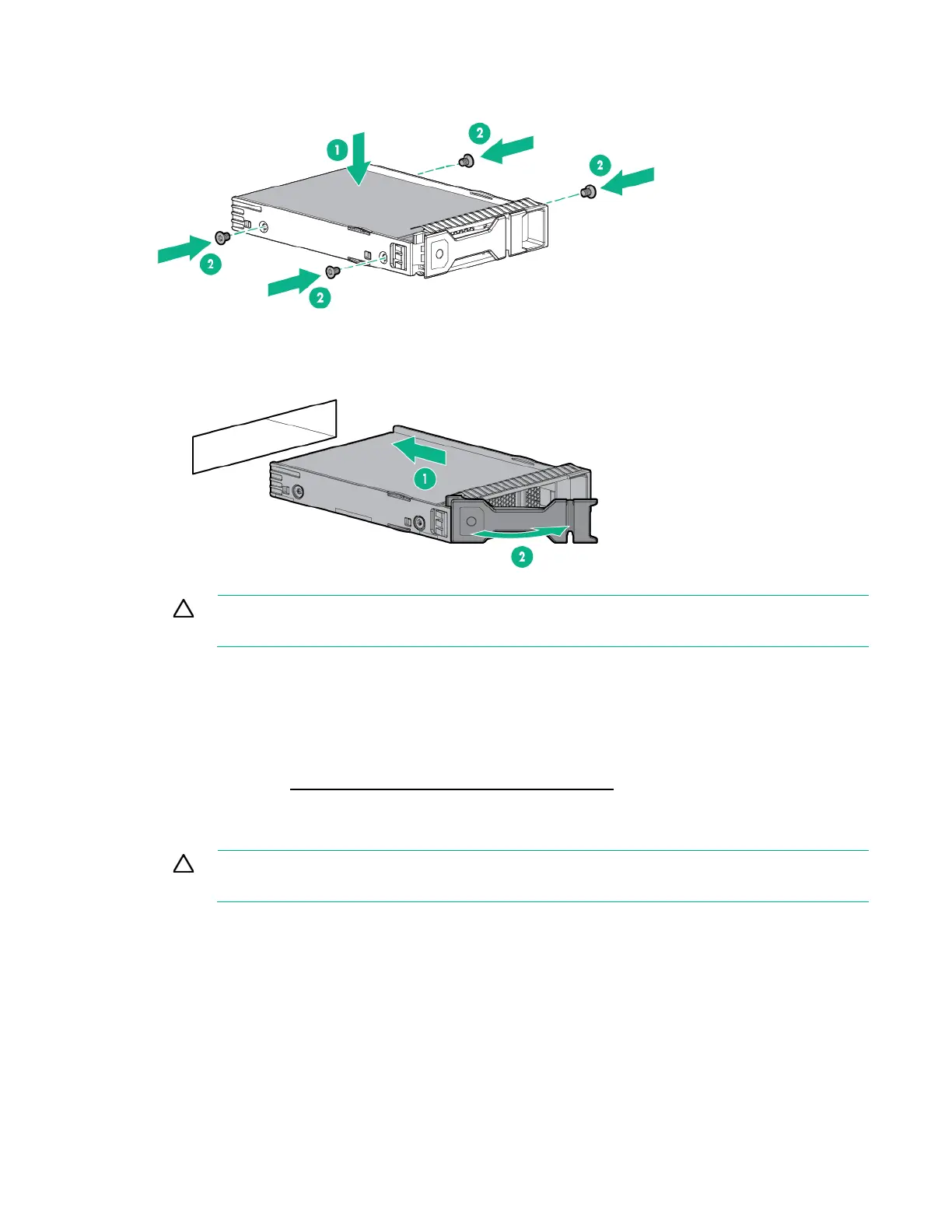 1

2

2

2

2

1

2