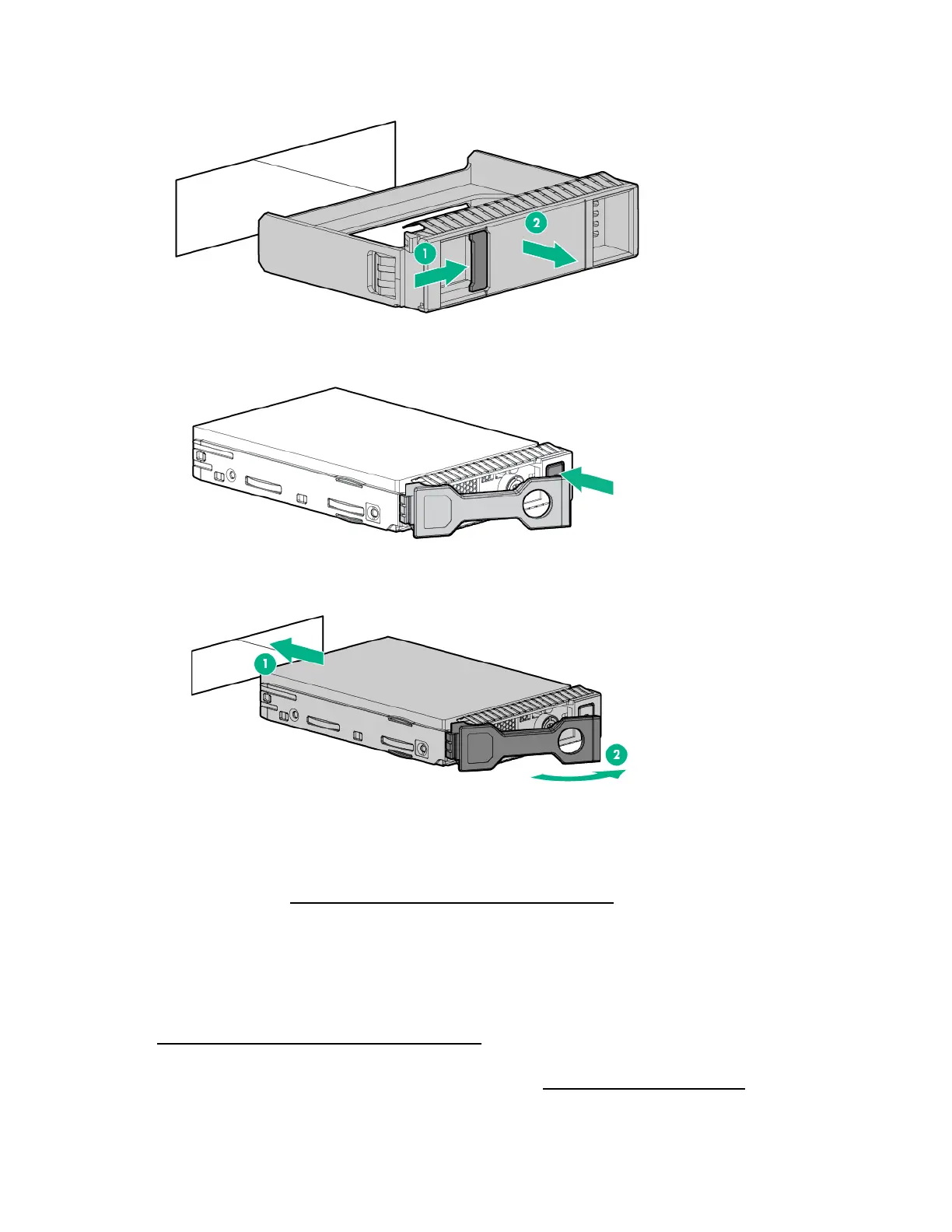 1

2

1

2