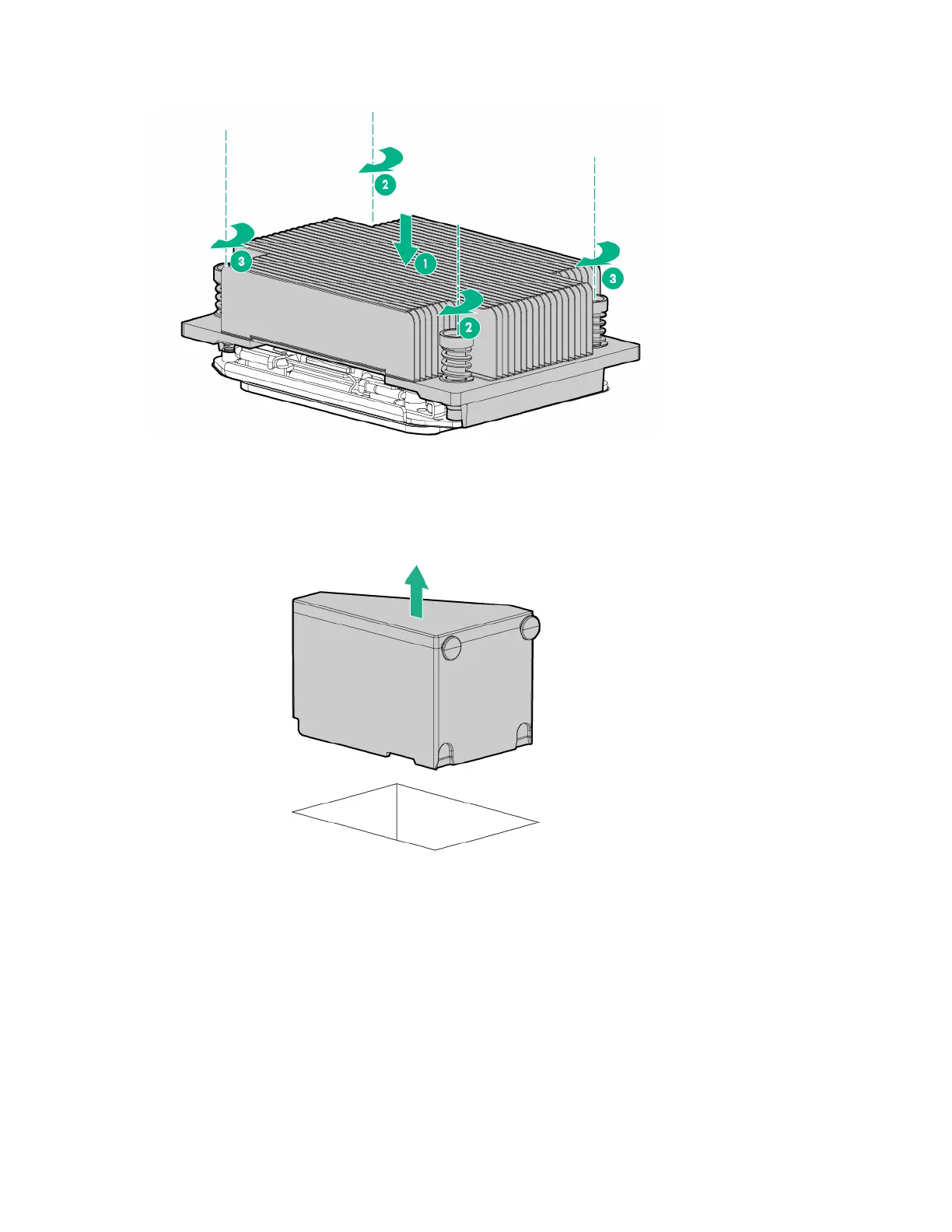 2
3
1
3
2