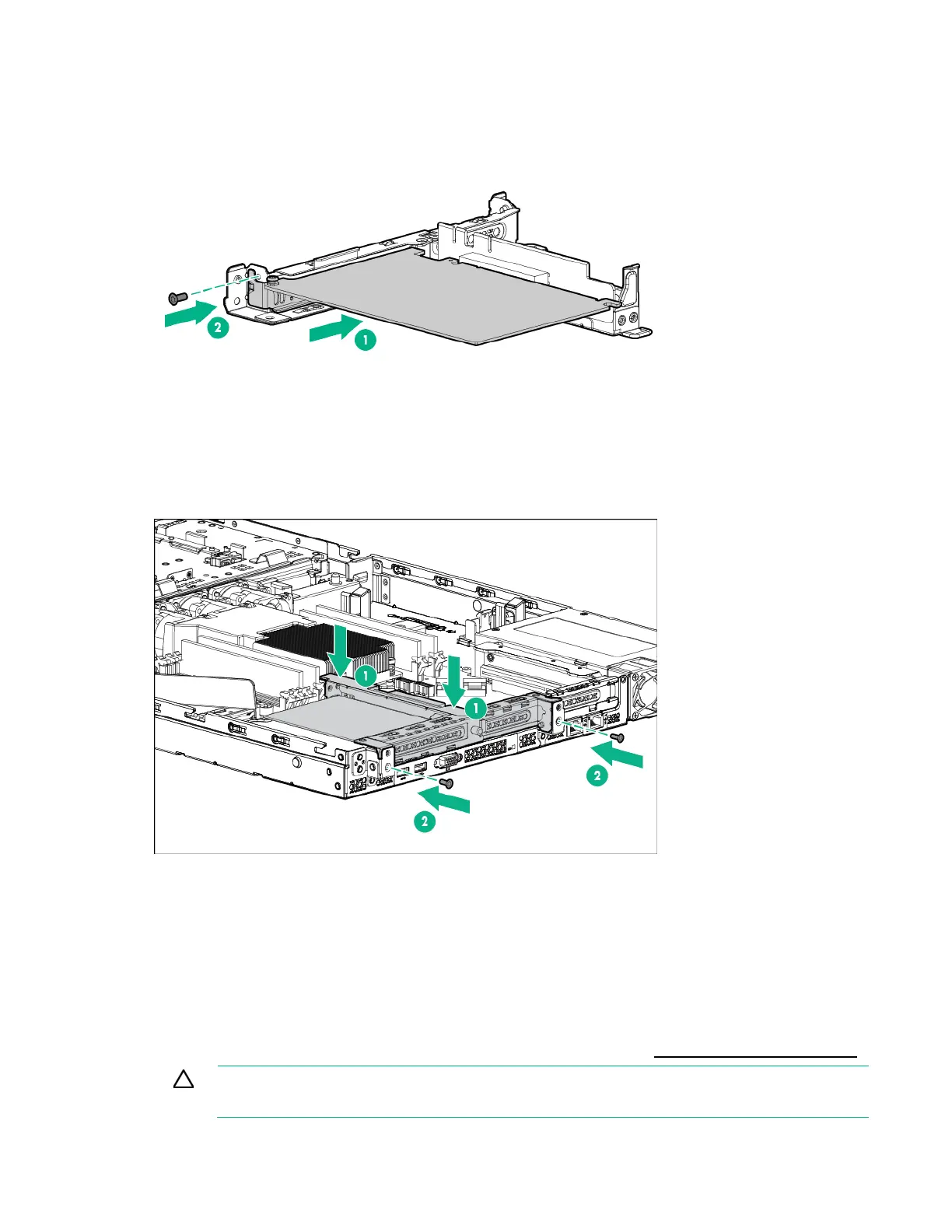 2

1

1

1

2

2