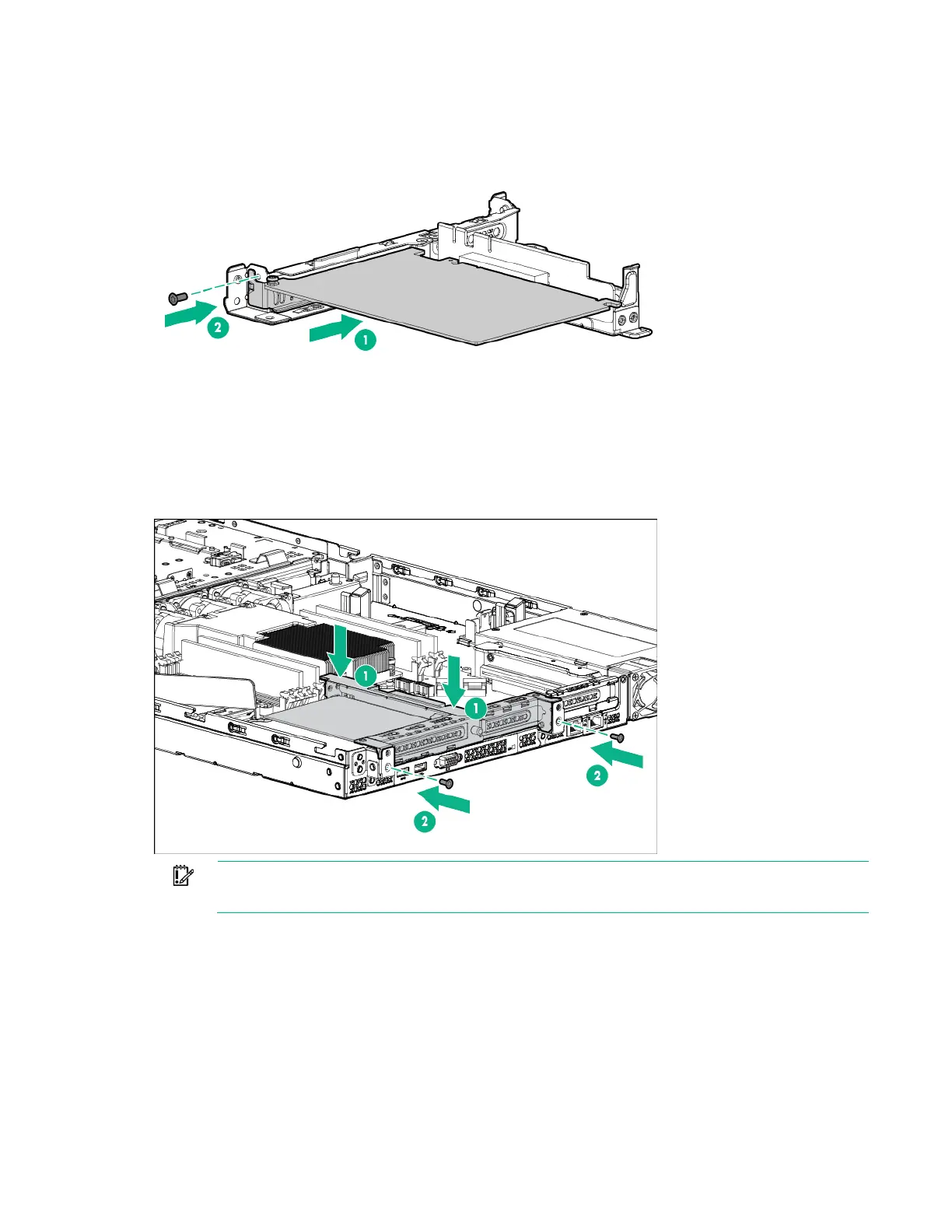 2

1

1

1

2

2