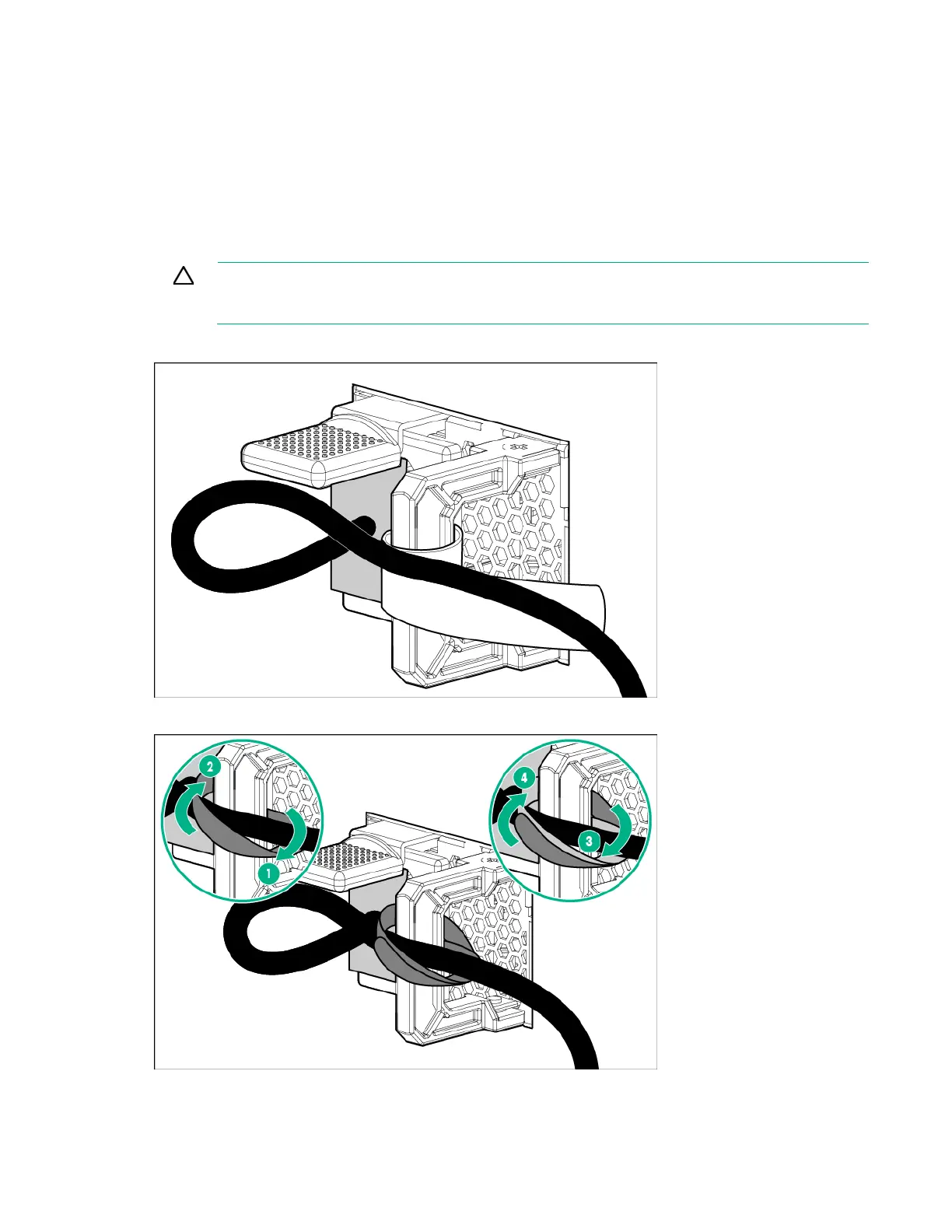 2

1

4

3