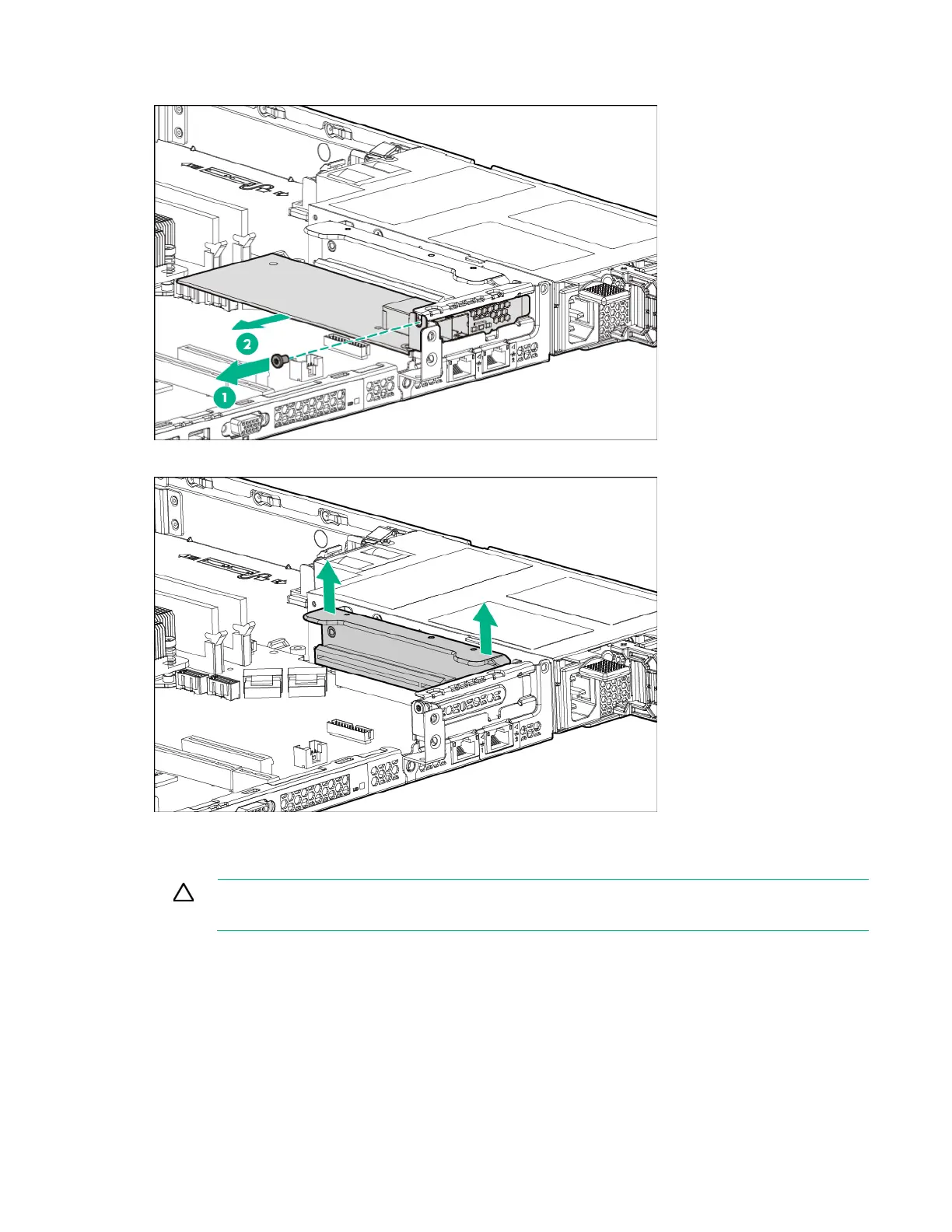 2

1