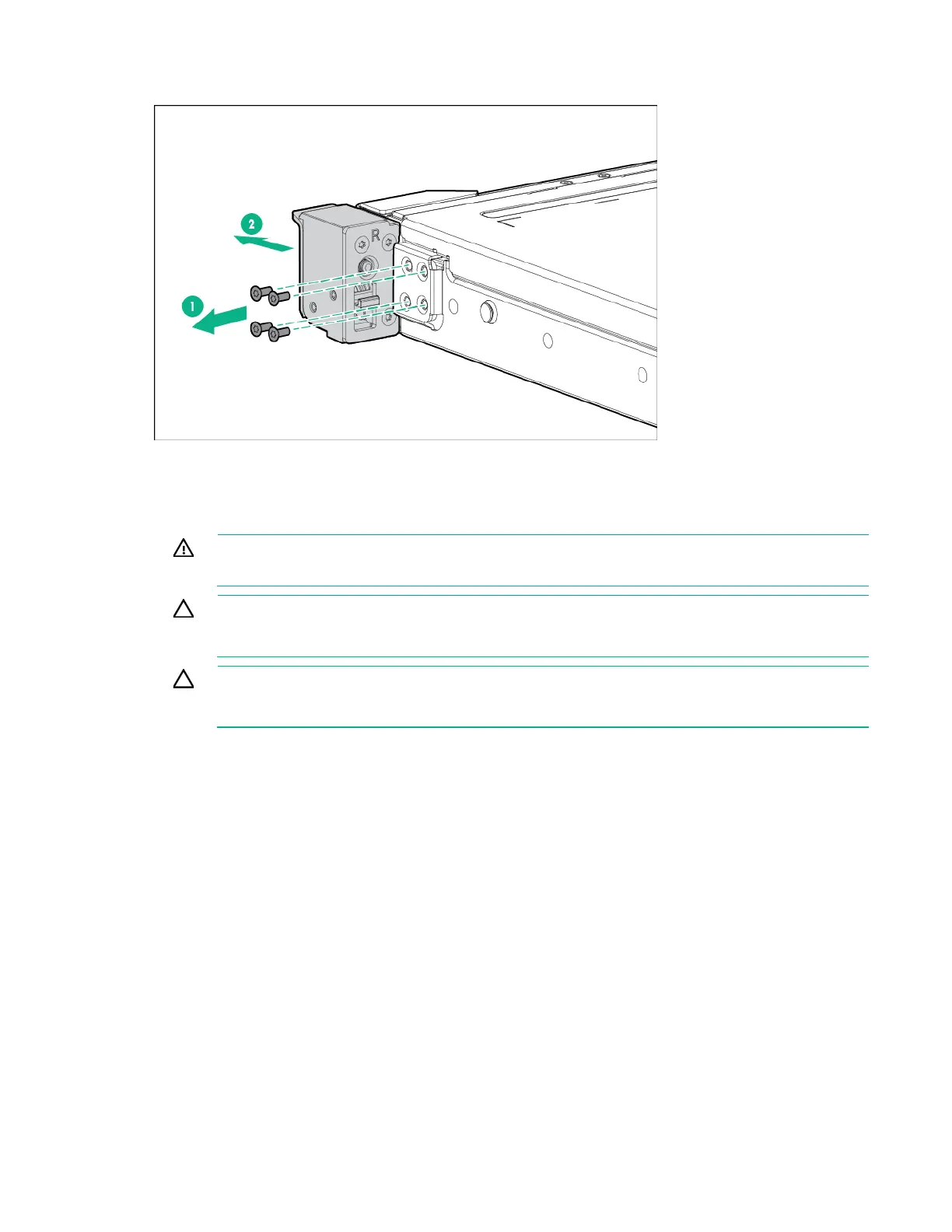 2

R

1