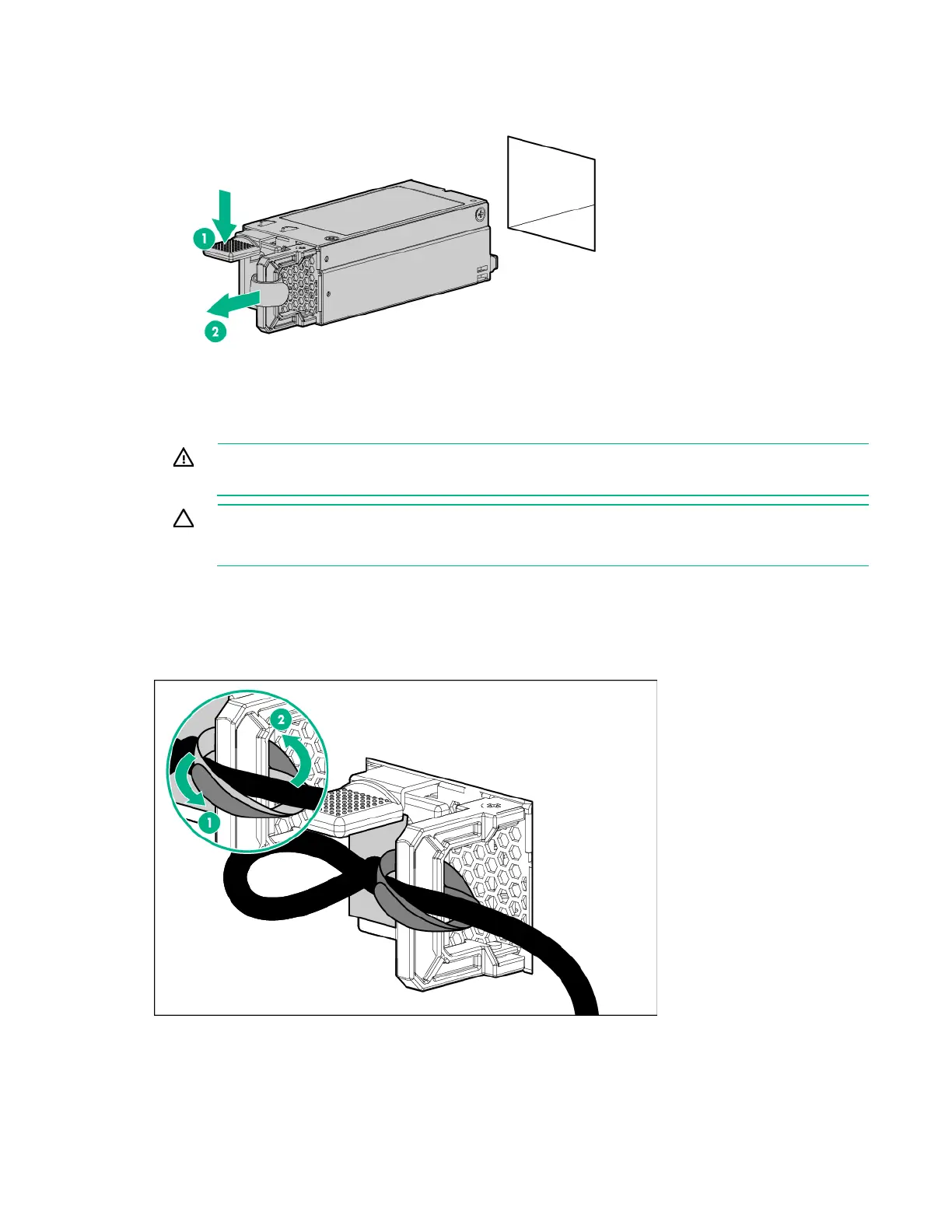 1

2

2

1