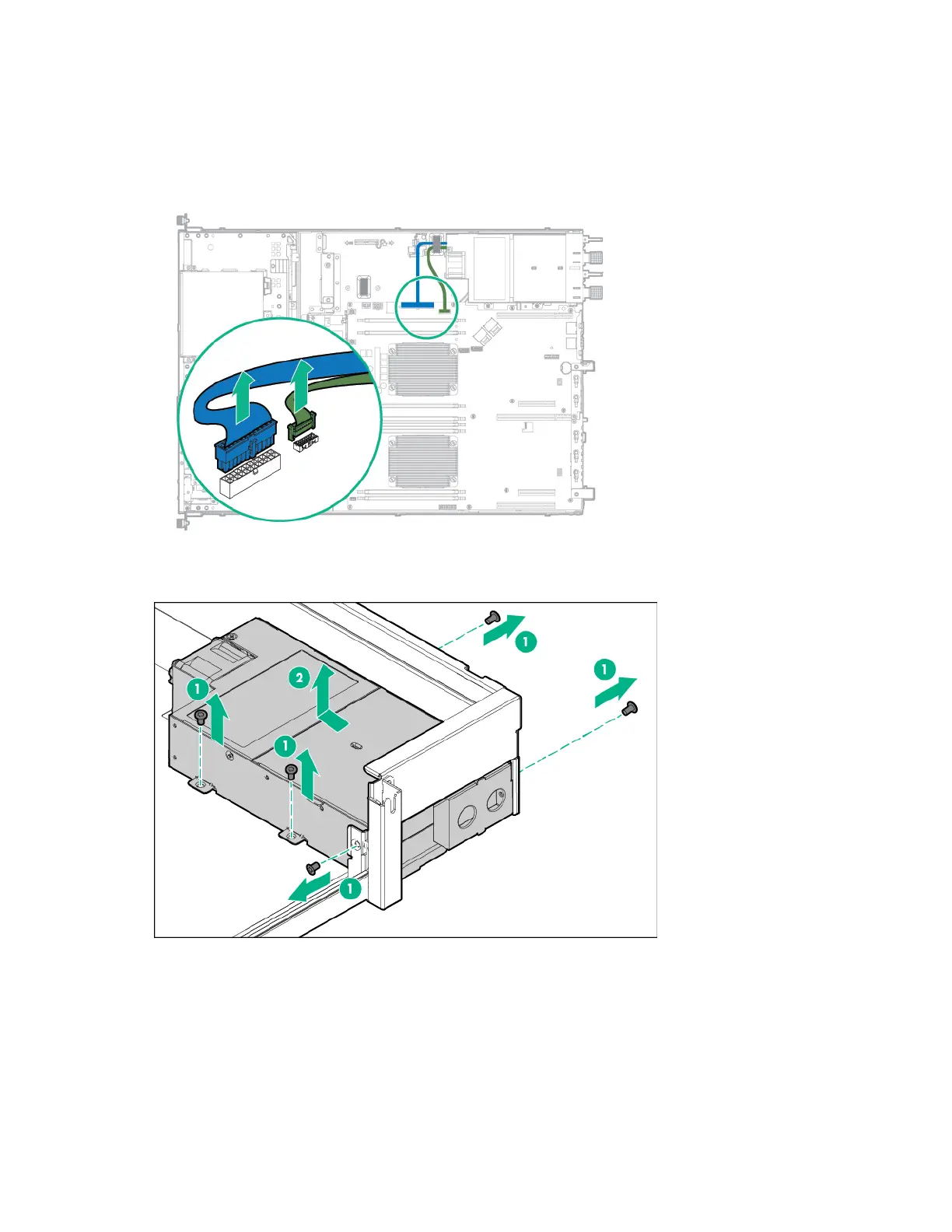 1

1

2

1

1

1