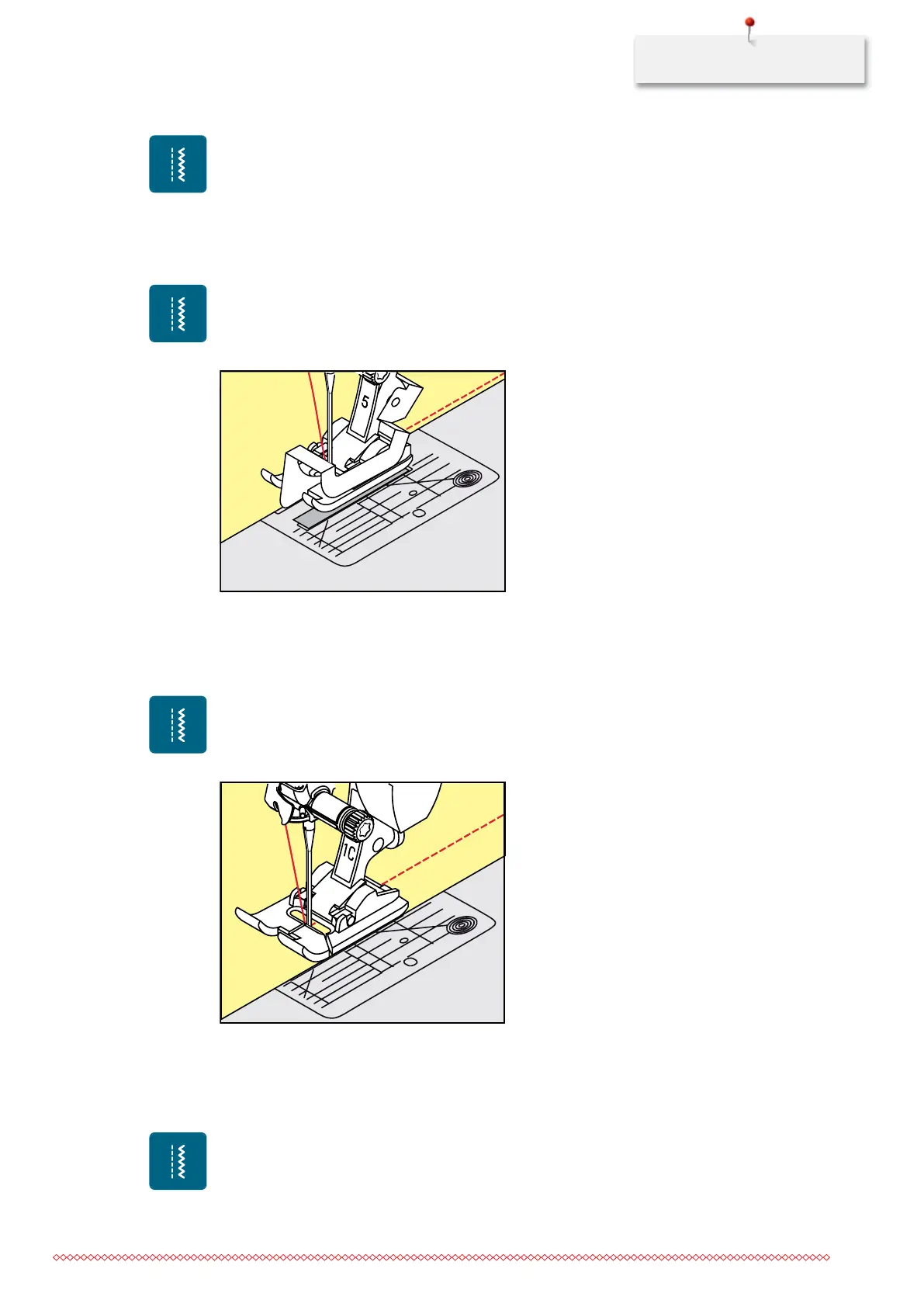 5

1C