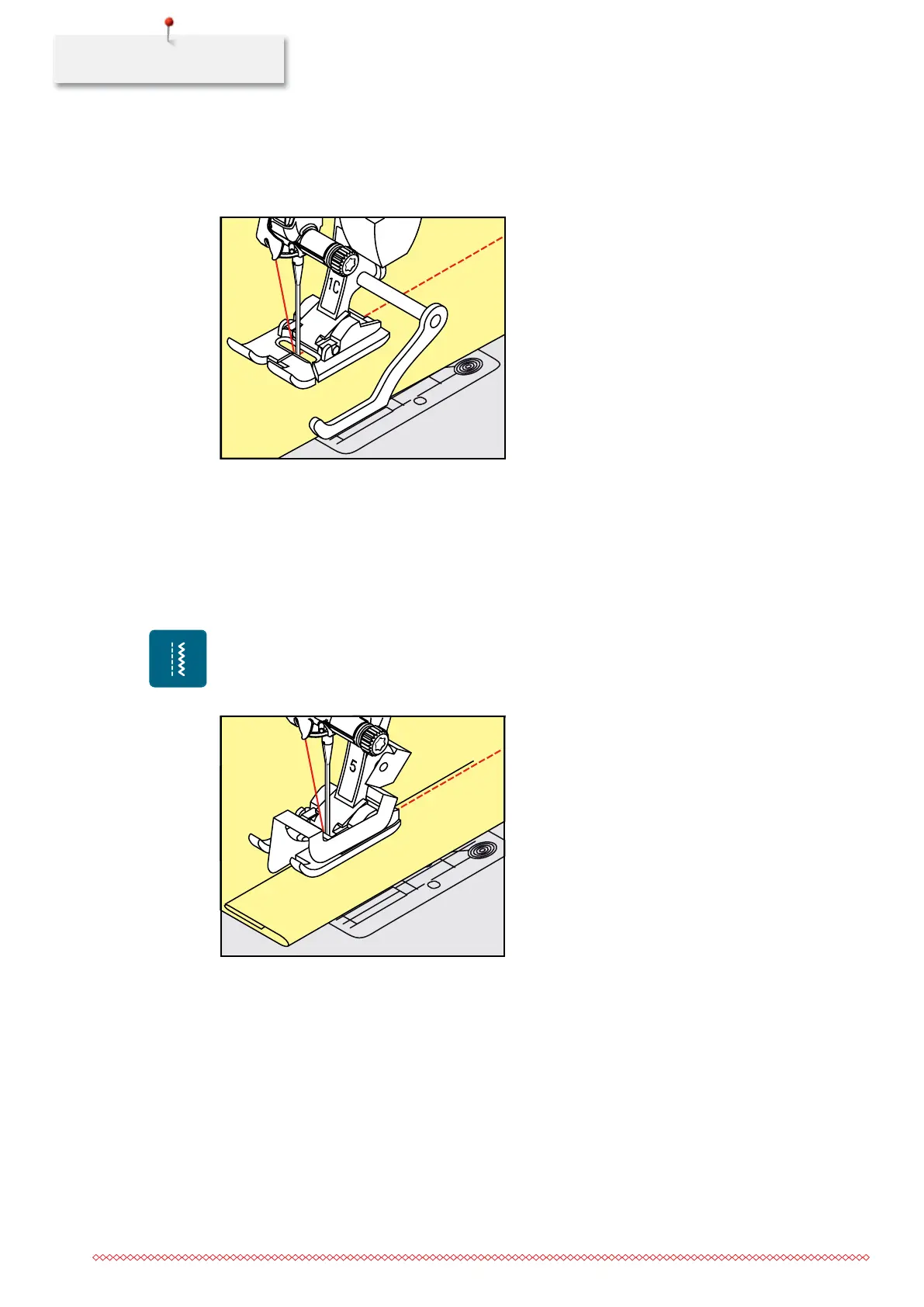 1C

5