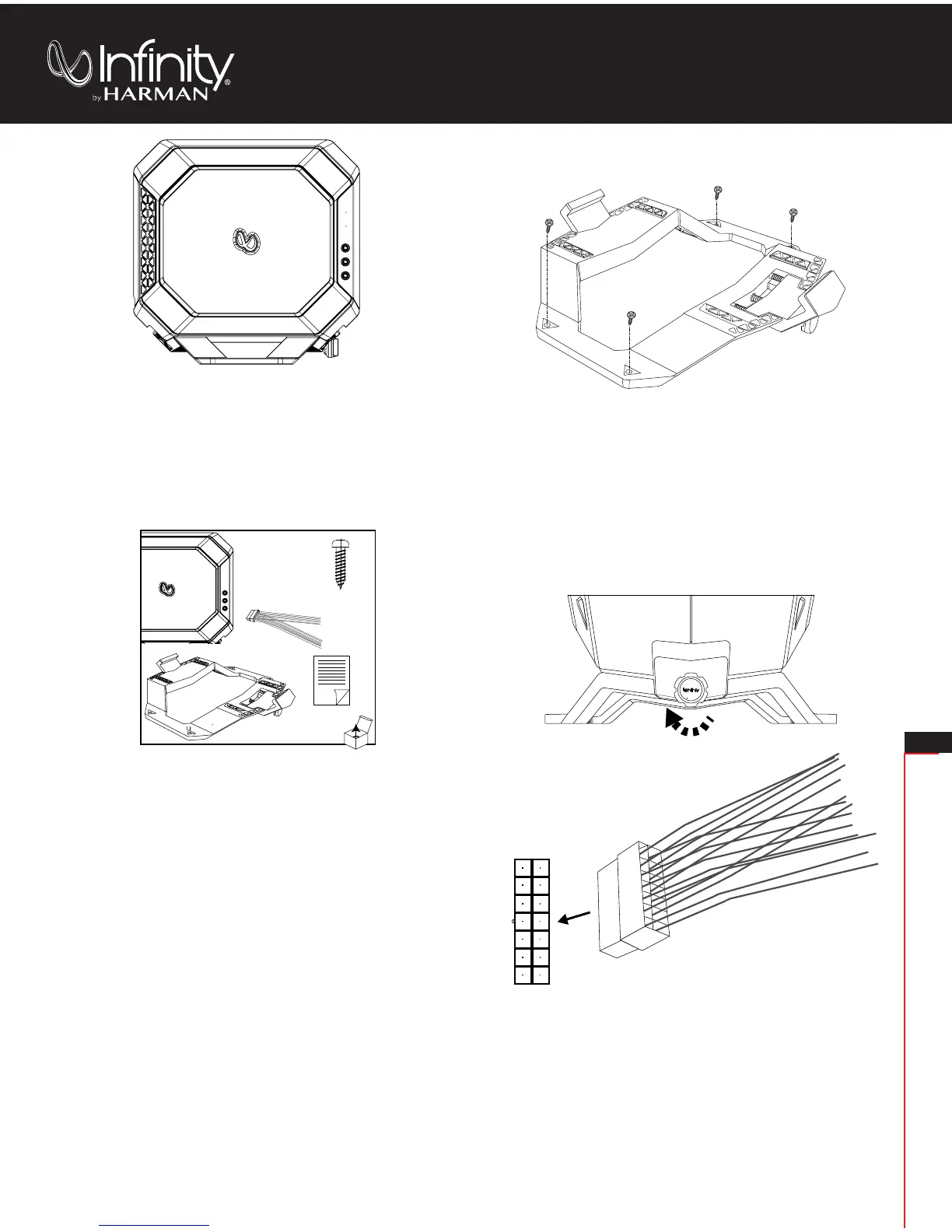 Infinity®
by HARMAN