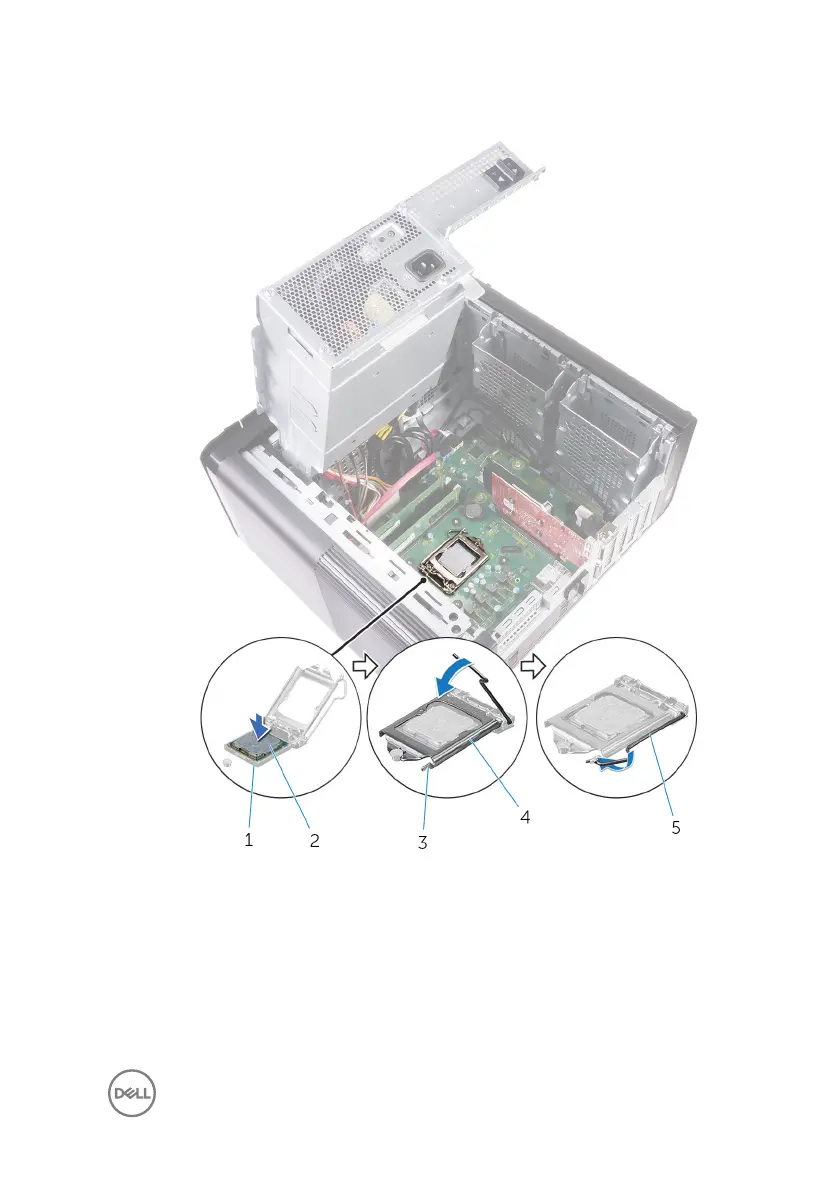 1
2
3
4
5

DELL