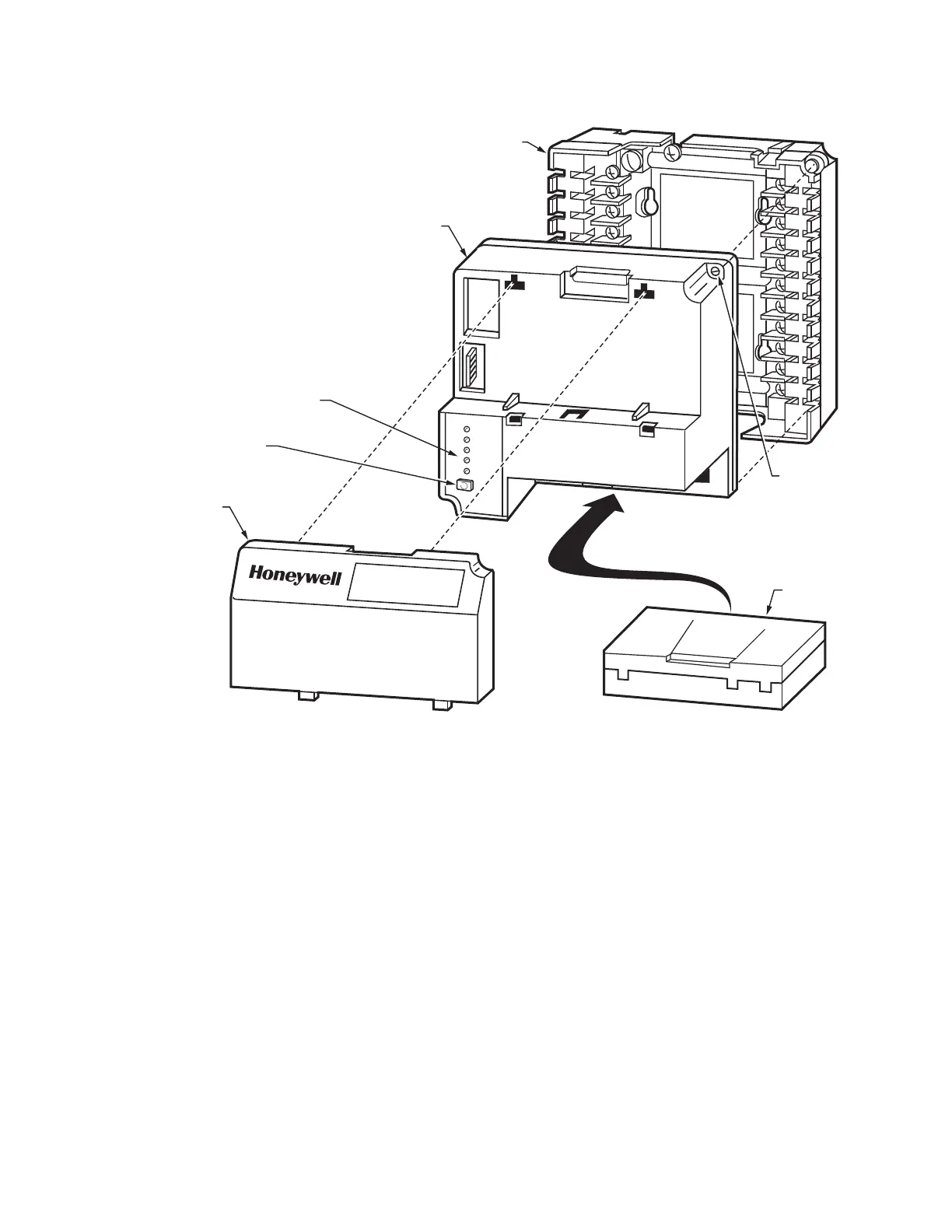 Honeywell