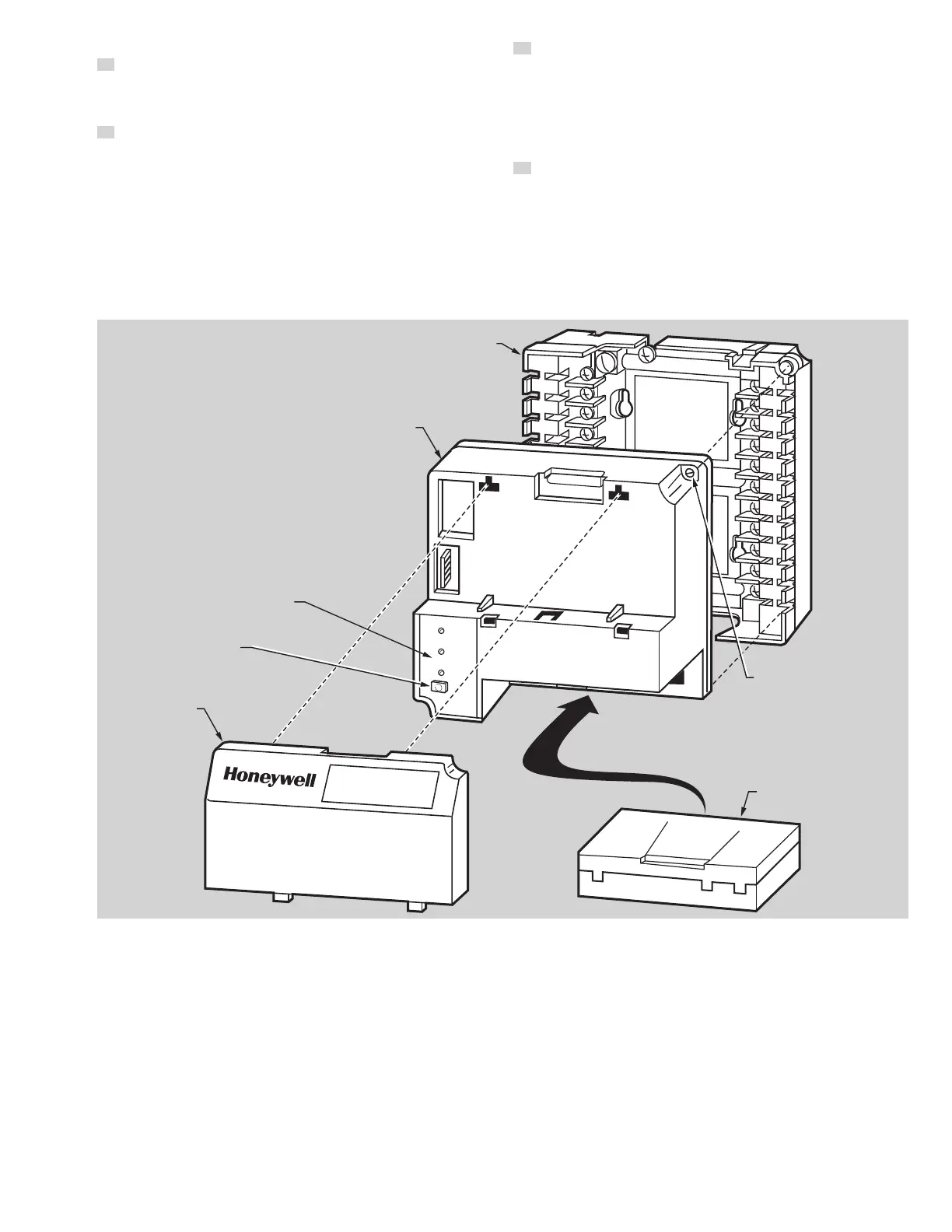 Honeywell