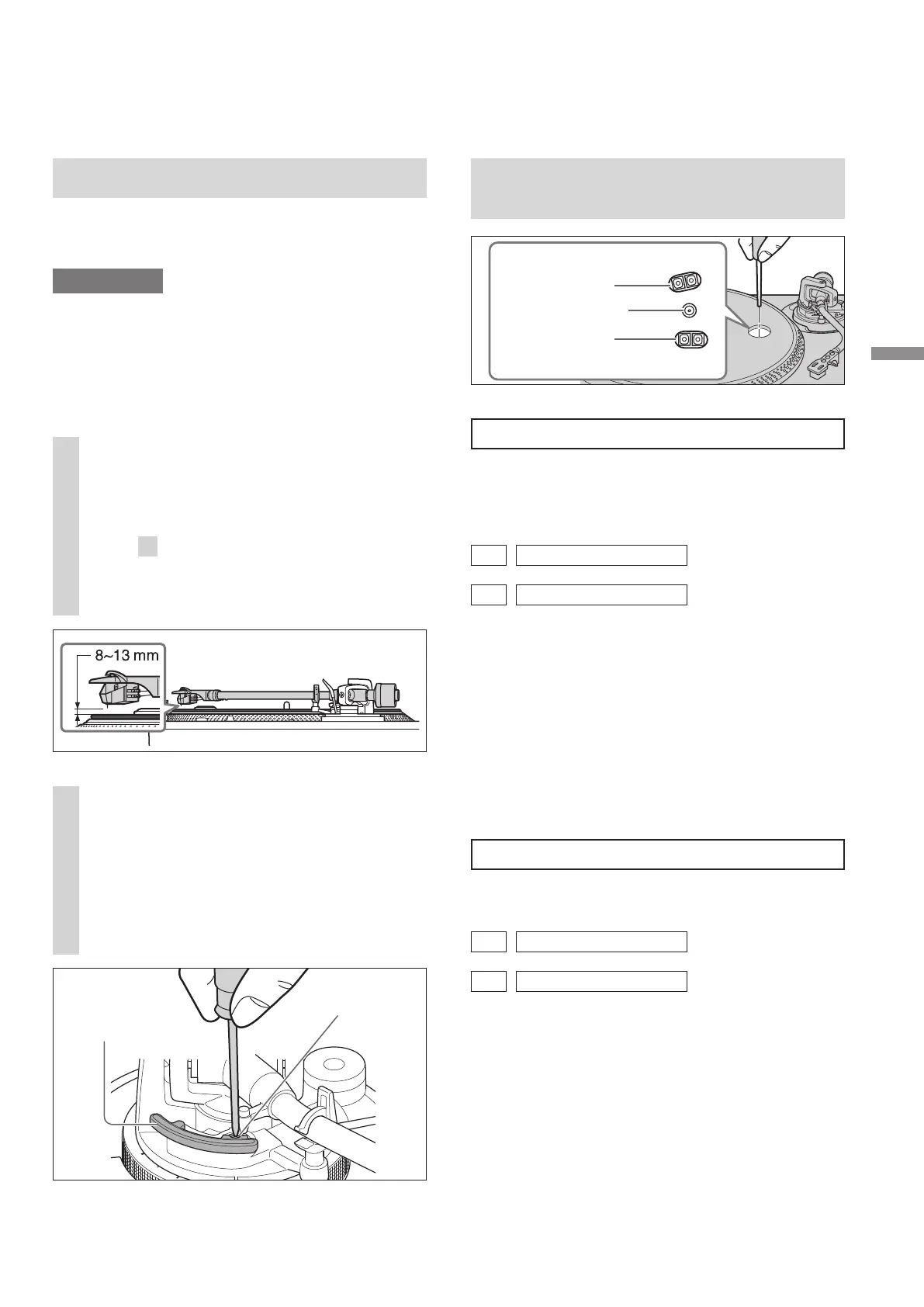 8~13 mm