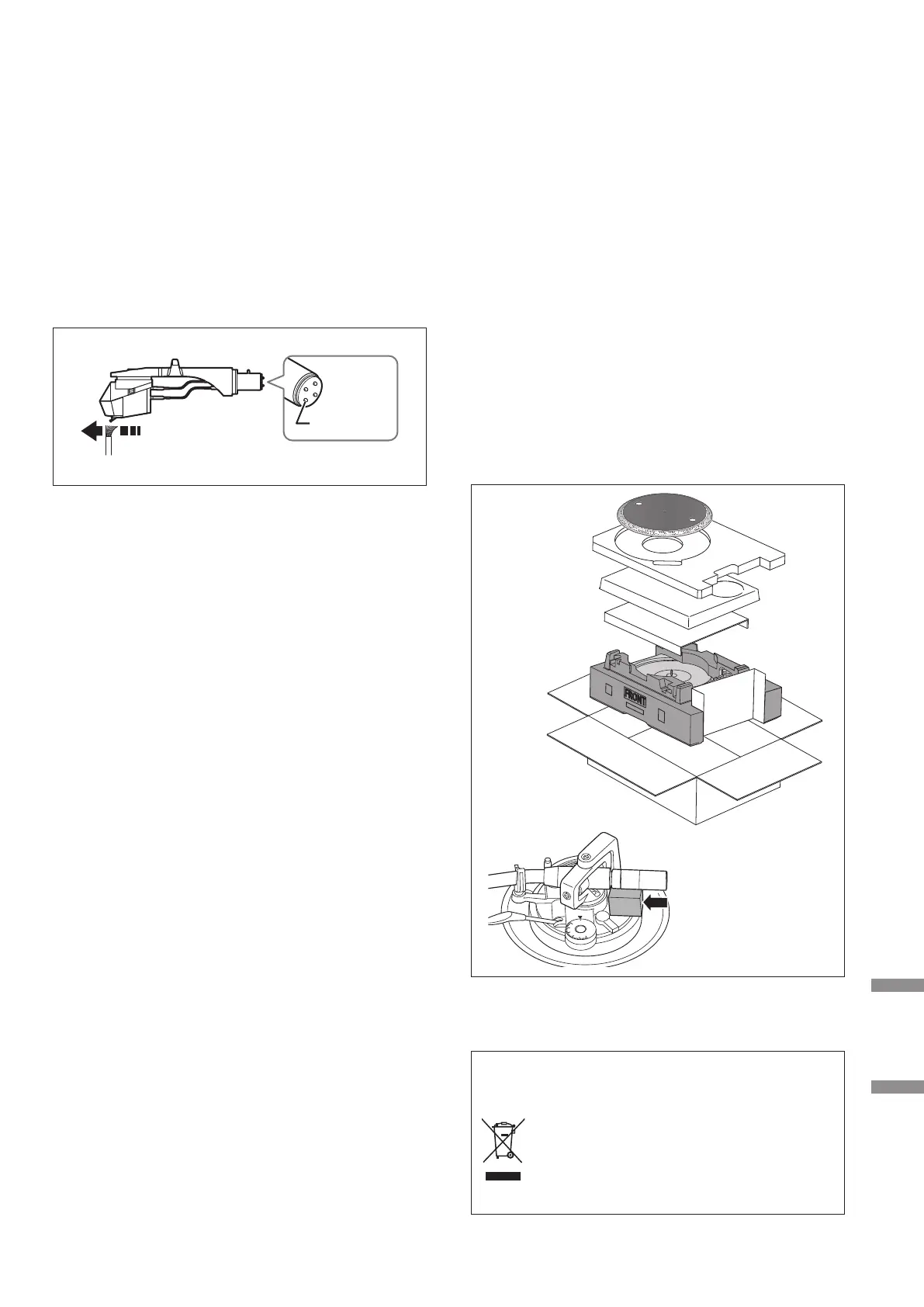 FRONT