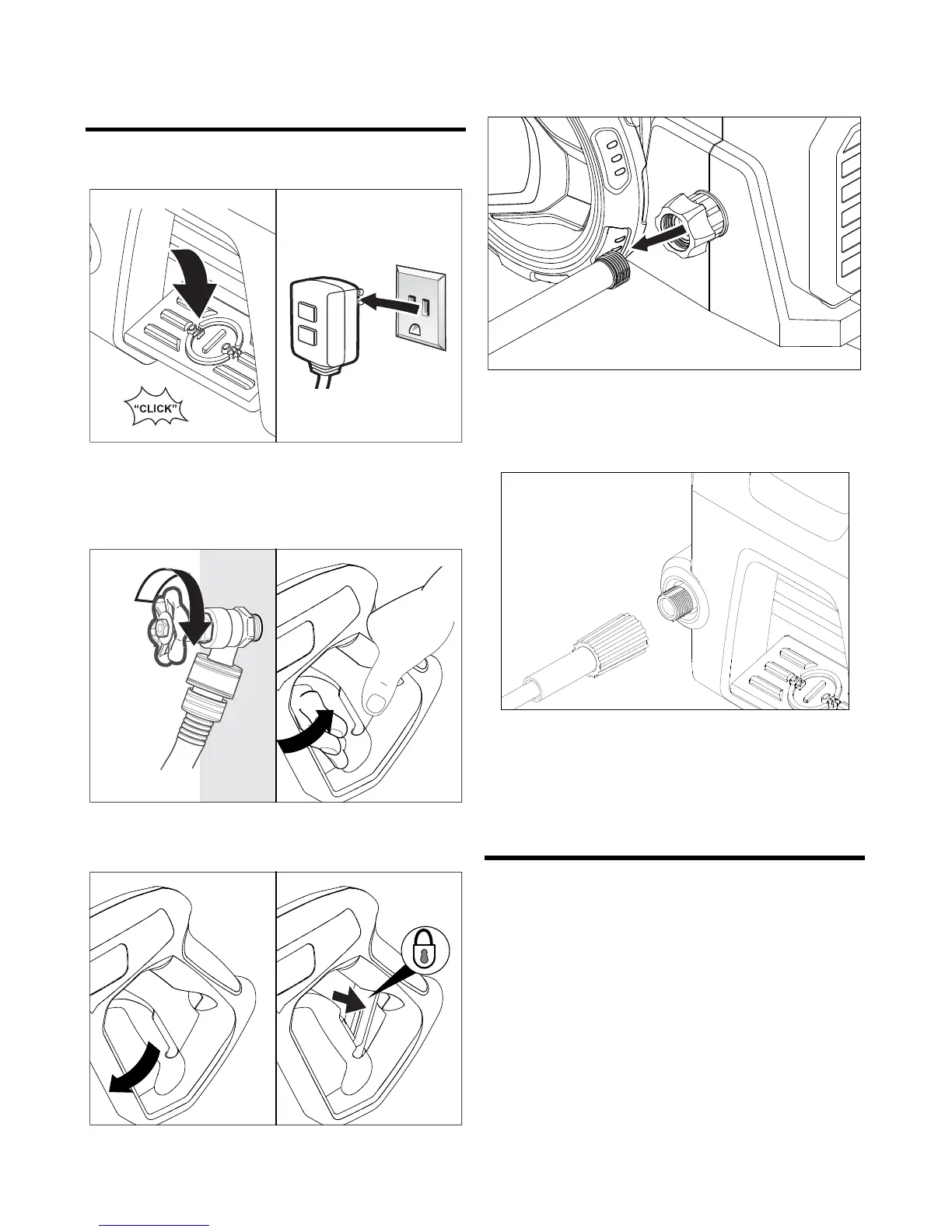 "CLICK"