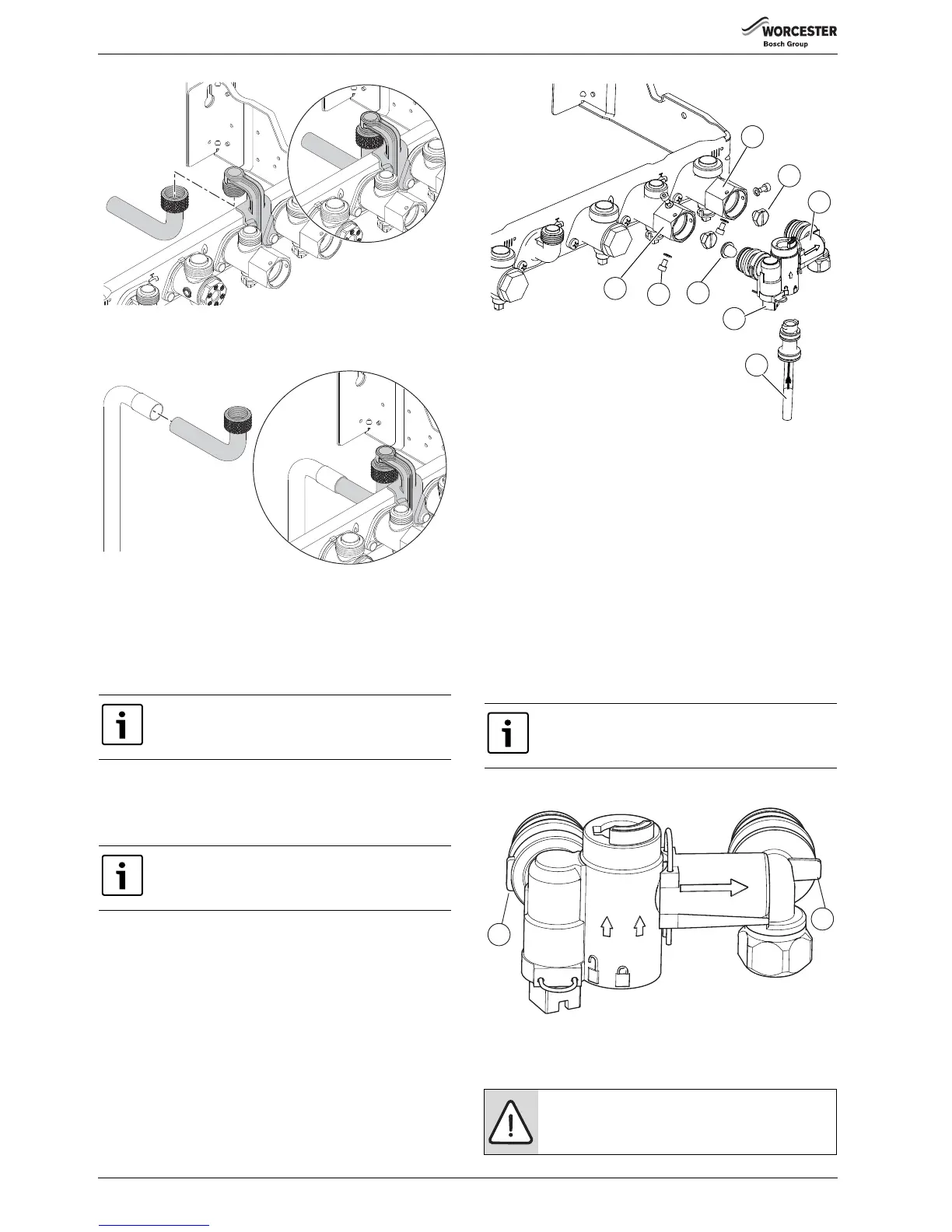 WORCESTER
Bosch Group