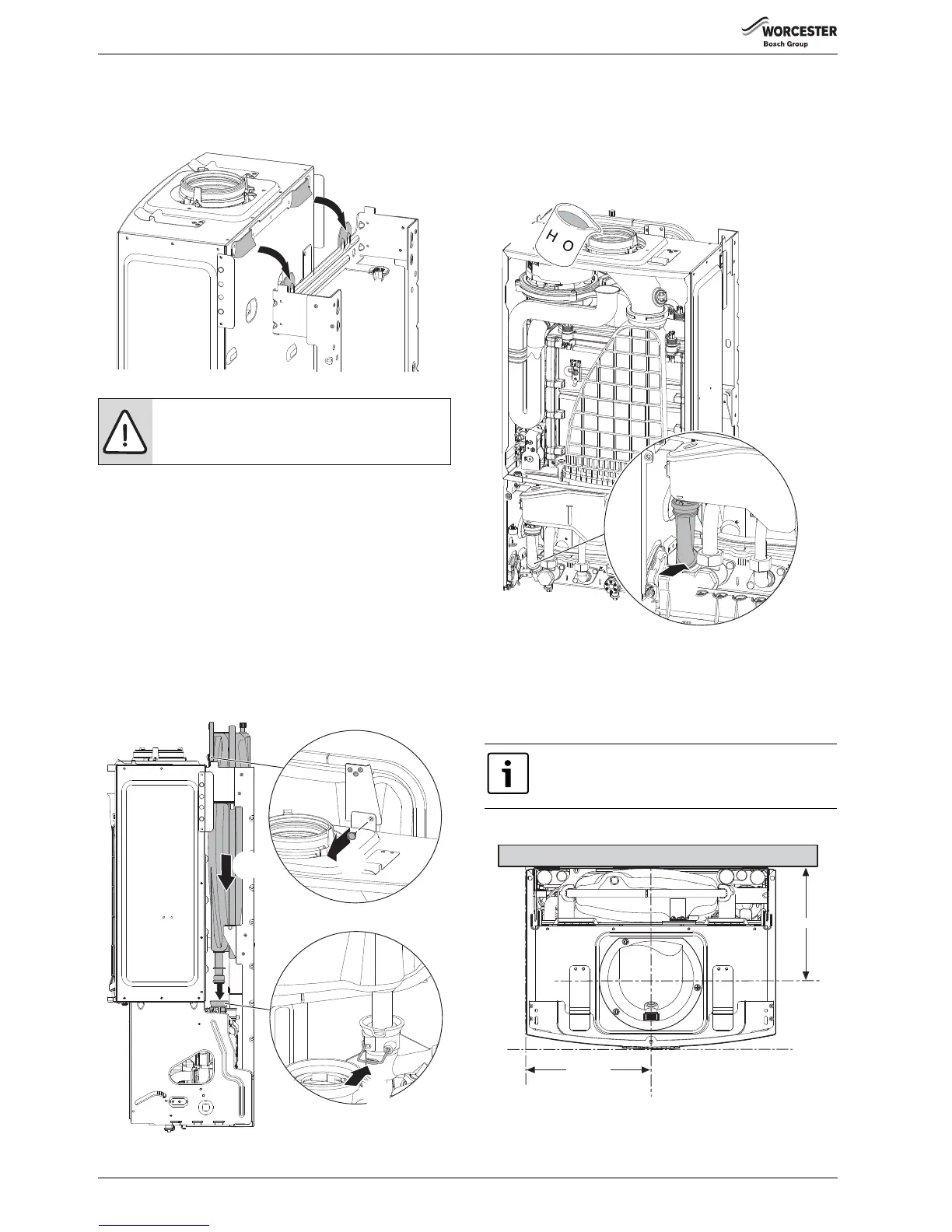 WORCESTER
Bosch Group

H O